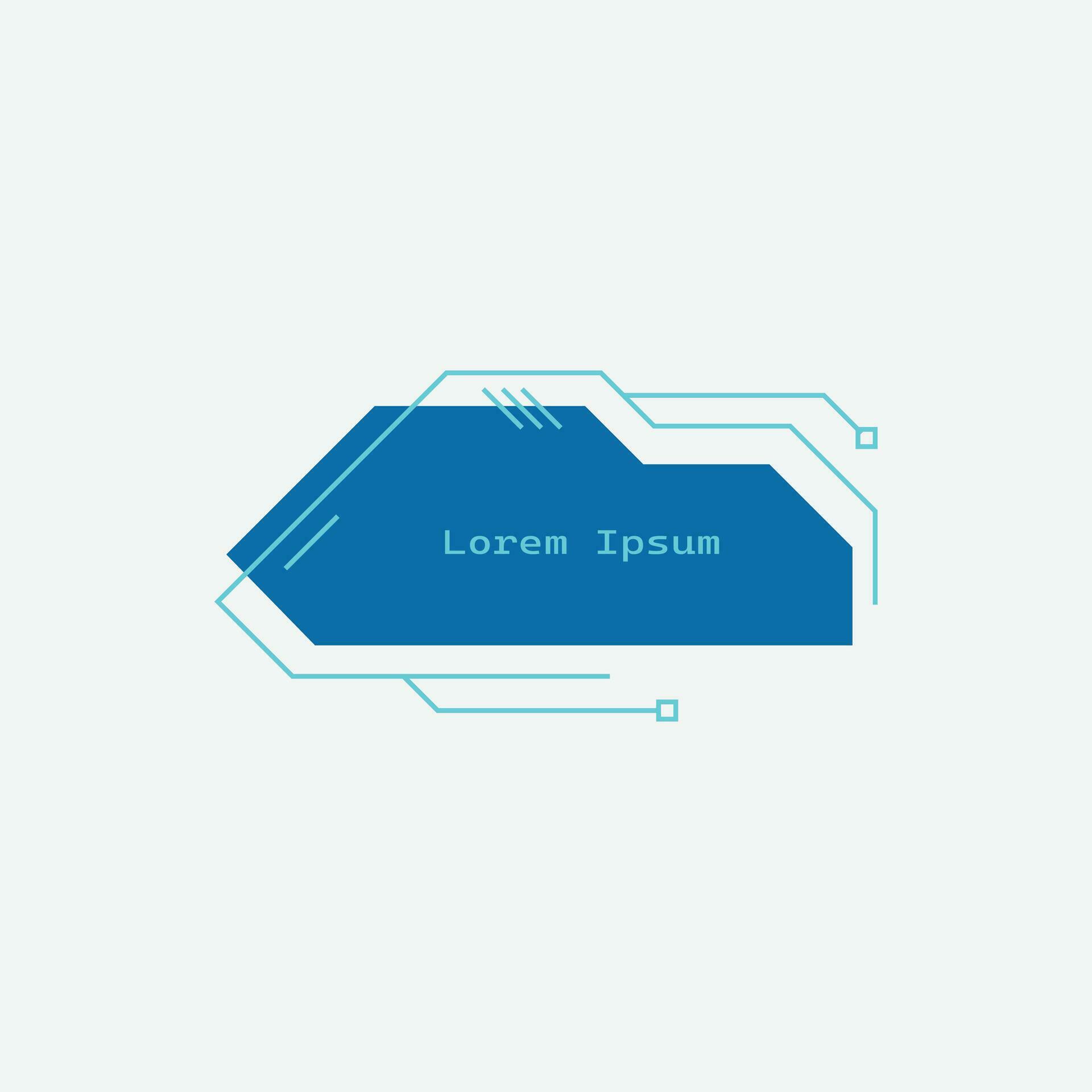 Lorem Ipsum