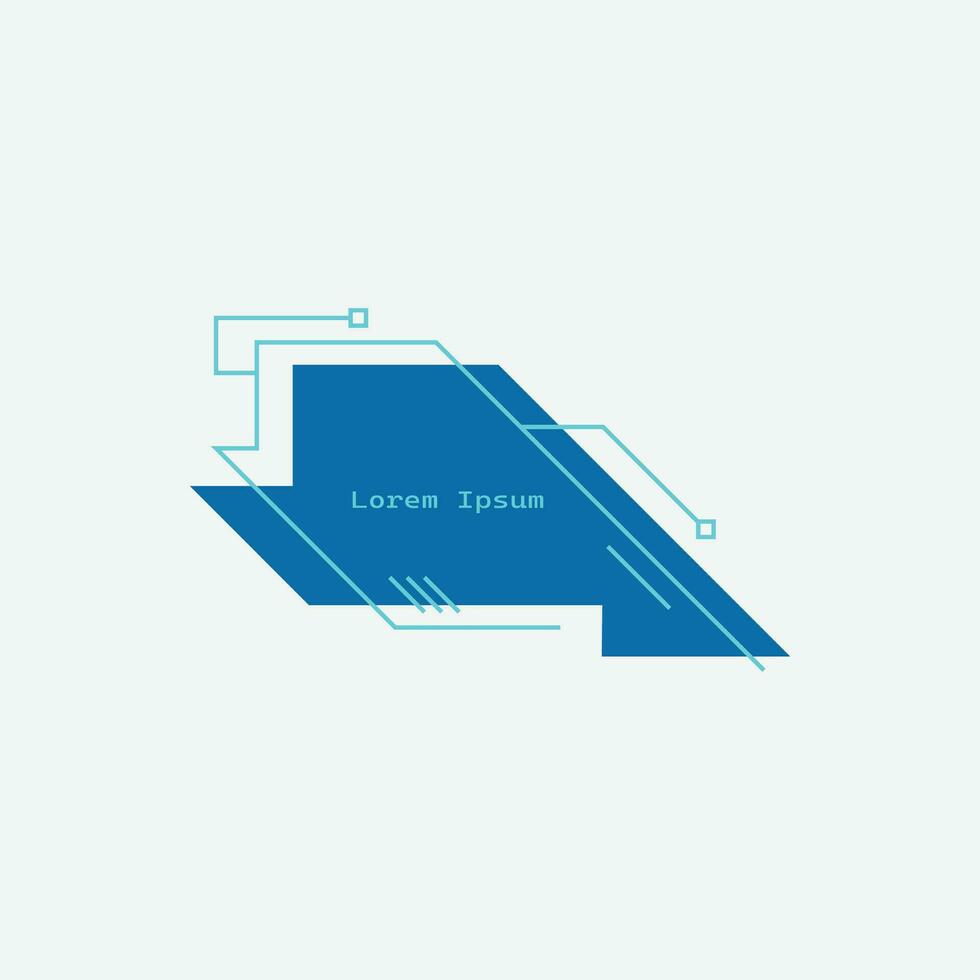 Lorem Ipsum