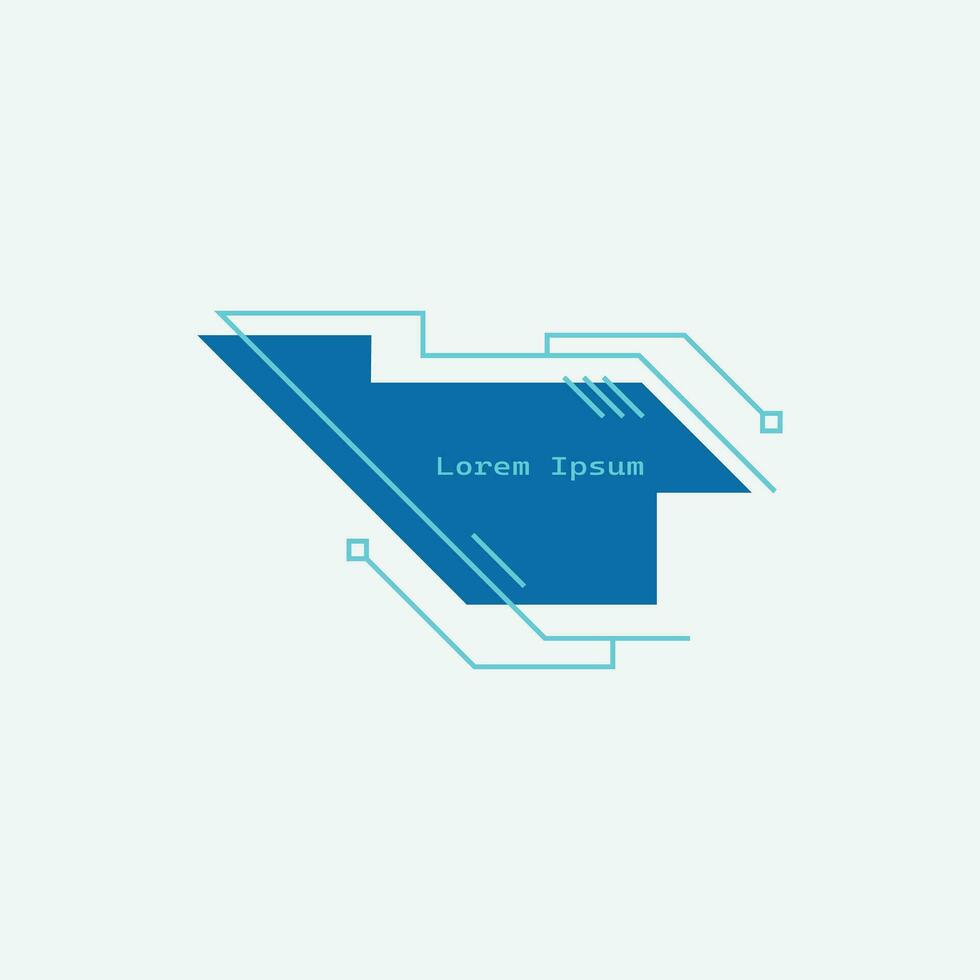 Lorem Ipsum