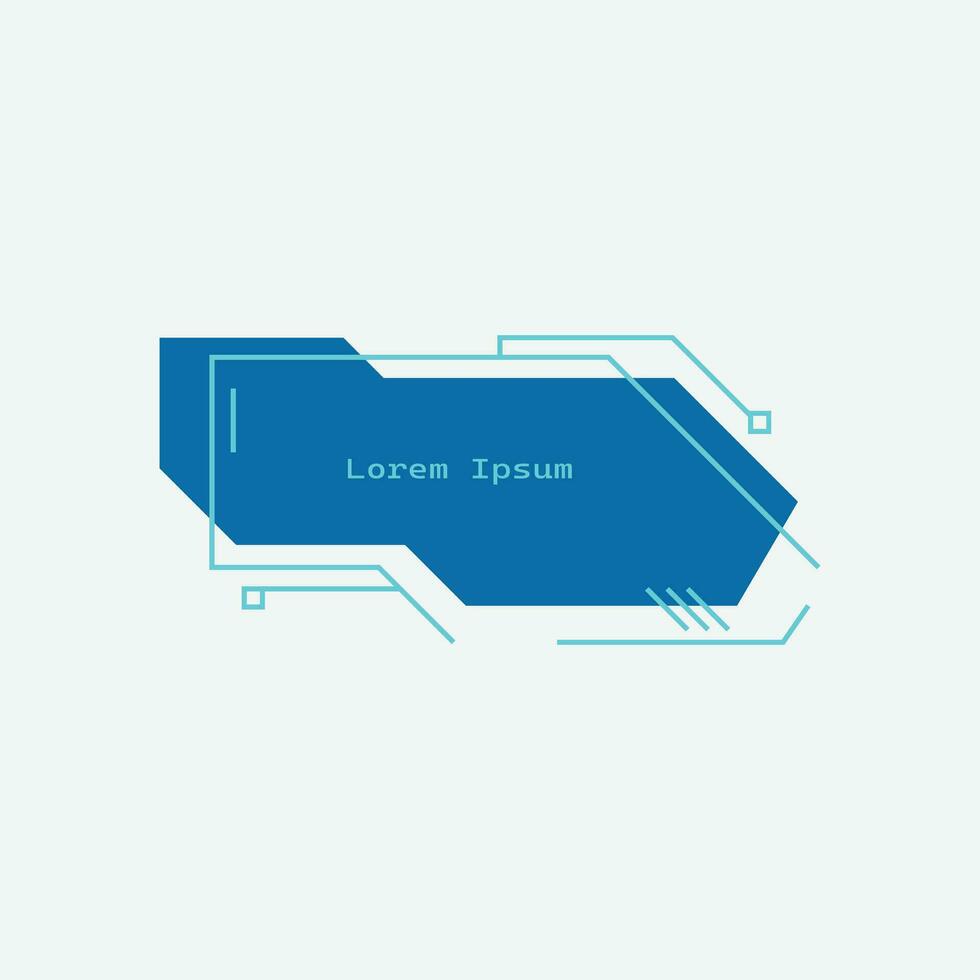 Lorem Ipsum