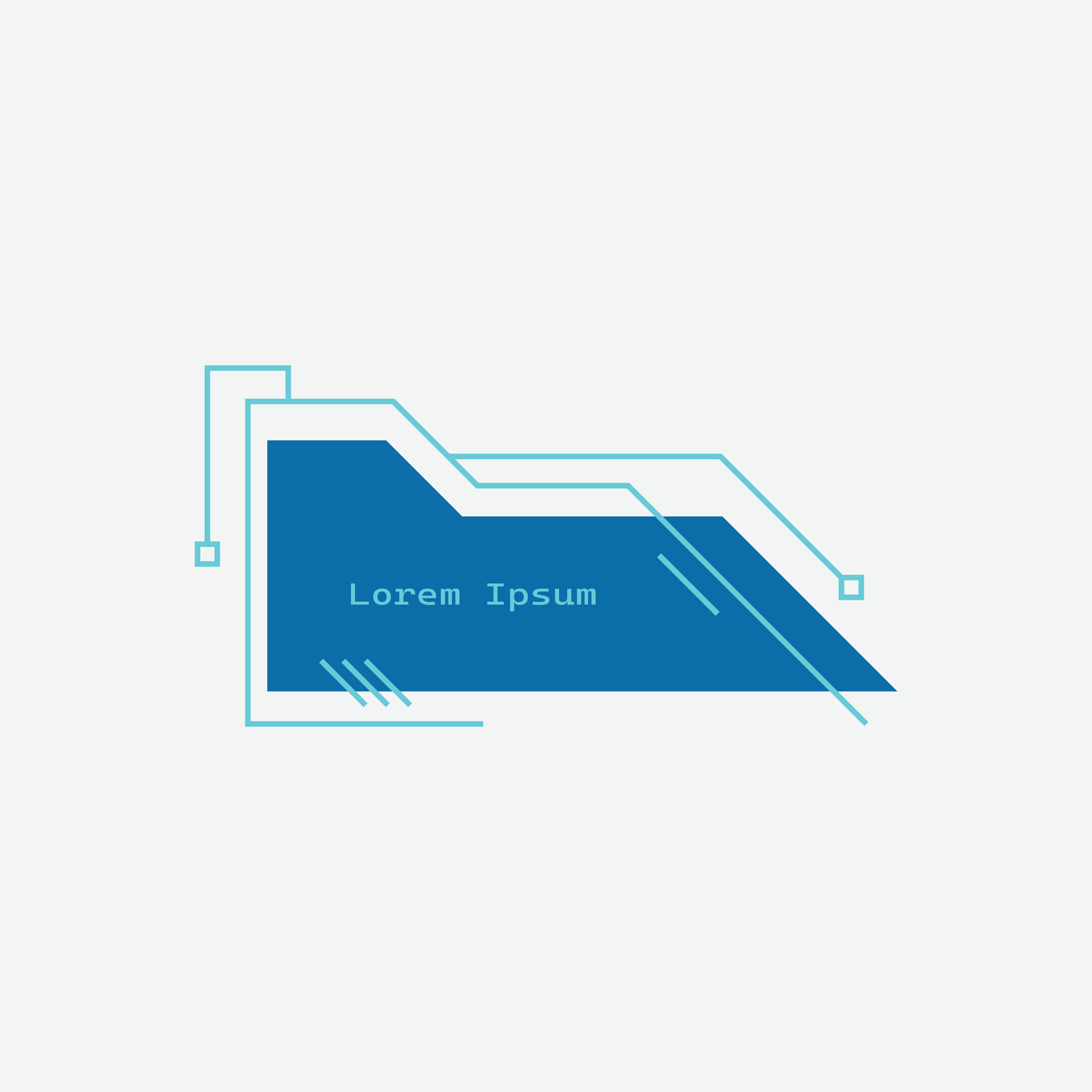 Lorem Ipsum