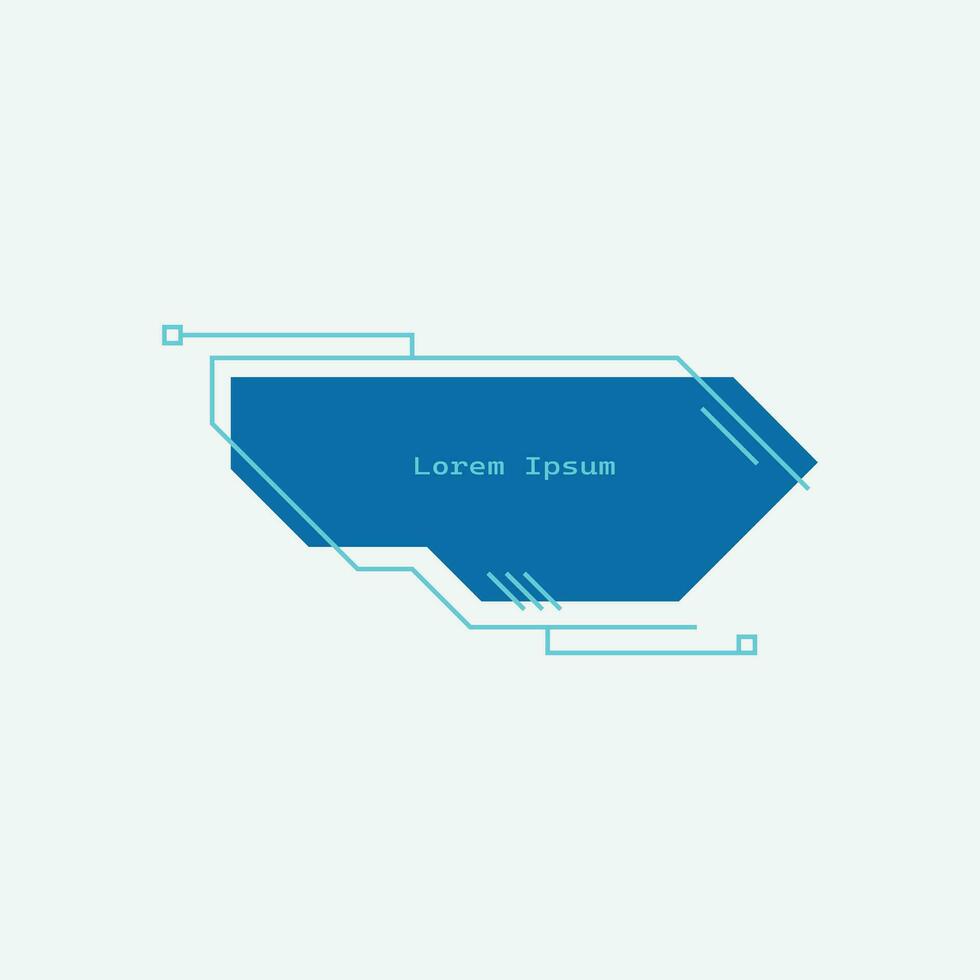 Lorem Ipsum