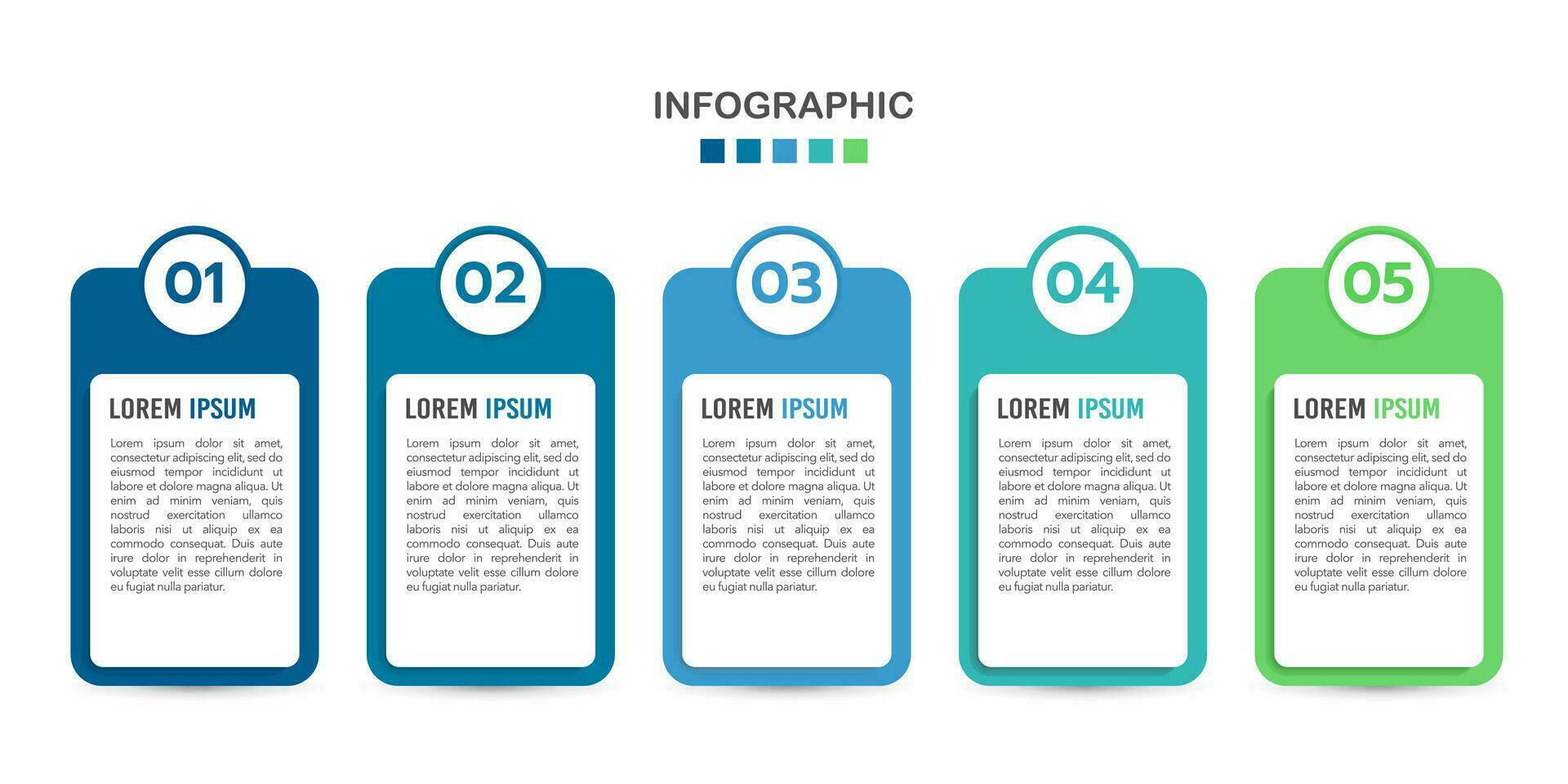 INFOGRAPHIC

01

LOREM IPSUM

Lorem ipsum dolor sit amet, consectetur adipiscing elit, sed do eiusmod tempor incididunt ut labore et dolore magna aliqua. Ut enim ad minim veniam, quis nostrud exercitation ullamco laboris nisi ut aliquip ex ea commodo consequat. Duis aute irure dolor in reprehenderit in voluptate velit esse cillum dolore eu fugiat nulla pariatur.

02

LOREM IPSUM

Lorem ipsum dolor sit amet, consectetur adipiscing elit, sed do eiusmod tempor incididunt ut labore et dolore magna aliqua. Ut enim ad minim veniam, quis nostrud exercitation ullamco laboris nisi ut aliquip ex ea commodo consequat. Duis aute irure dolor in reprehenderit in voluptate velit esse cillum dolore eu fugiat nulla pariatur.

03

LOREM IPSUM

Lorem ipsum dolor sit amet, consectetur adipiscing elit, sed do eiusmod tempor incididunt ut labore et dolore magna aliqua. Ut enim ad minim veniam, quis nostrud exercitation ullamco laboris nisi ut aliquip ex ea commodo consequat. Duis aute irure dolor in reprehenderit in voluptate velit esse cillum dolore eu fugiat nulla pariatur.

04

LOREM IPSUM

Lorem ipsum dolor sit amet, consectetur adipiscing elit, sed do eiusmod tempor incididunt ut labore et dolore magna aliqua. Ut enim ad minim veniam, quis nostrud exercitation ullamco laboris nisi ut aliquip ex ea commodo consequat. Duis aute irure dolor in reprehenderit in voluptate velit esse cillum dolore eu fugiat nulla pariatur.

05

LOREM IPSUM

Lorem ipsum dolor sit amet, consectetur adipiscing elit, sed do eiusmod tempor incididunt ut labore et dolore magna aliqua. Ut enim ad minim veniam, quis nostrud exercitation ullamco laboris nisi ut aliquip ex ea commodo consequat. Duis aute irure dolor in reprehenderit in voluptate velit esse cillum dolore eu fugiat nulla pariatur.