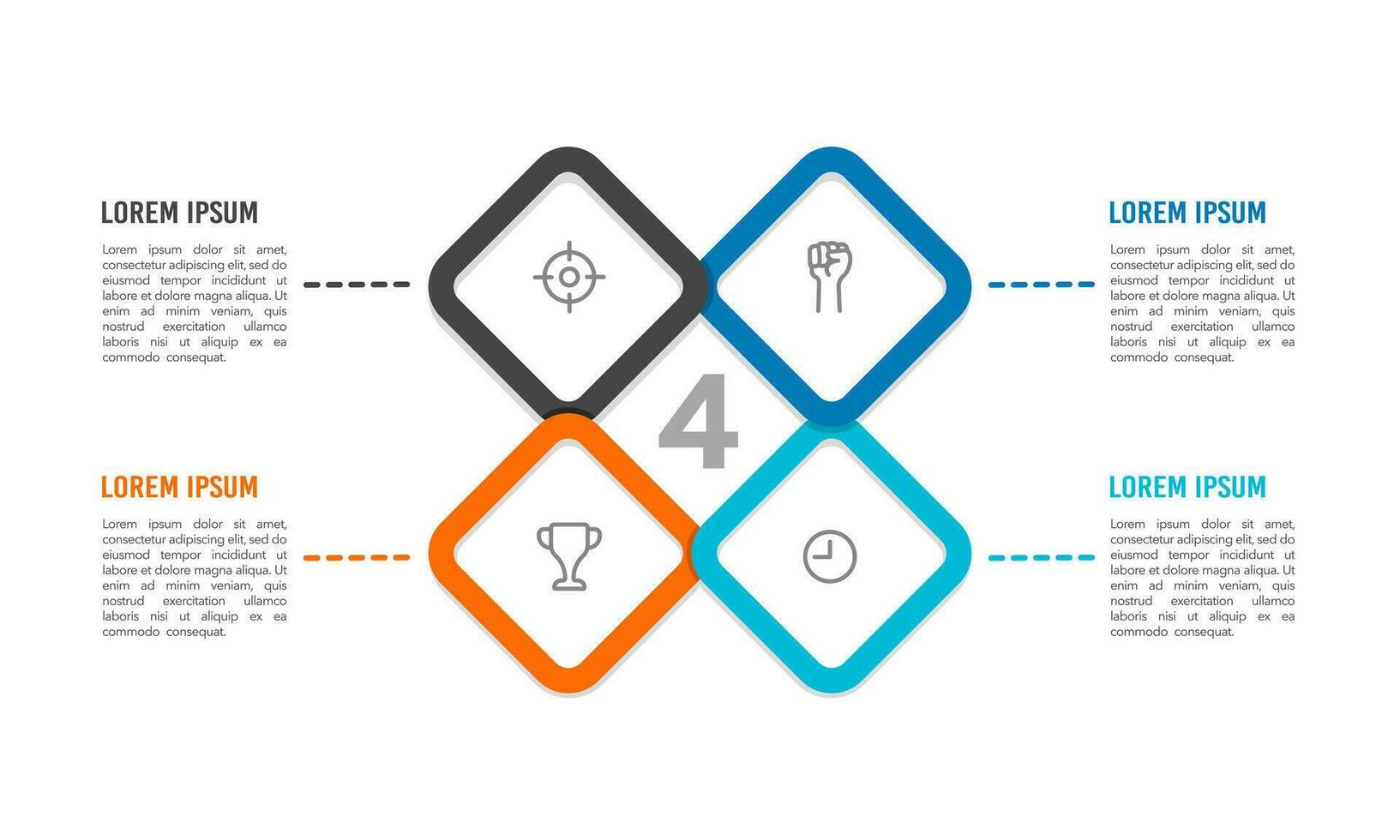 LOREM IPSUM

Lorem ipsum dolor sit amet, consectetur adipiscing elit, sed do eiusmod tempor incididunt ut labore et dolore magna aliqua. Ut enim ad minim veniam, quis nostrud exercitation ullamco laboris nisi ut aliquip ex ea commodo consequat.

LOREM IPSUM

Lorem ipsum dolor sit amet, consectetur adipiscing elit, sed do eiusmod tempor incididunt ut labore et dolore magna aliqua. Ut enim ad minim veniam, quis nostrud exercitation ullamco laboris nisi ut aliquip ex ea commodo consequat.

4

LOREM IPSUM

Lorem ipsum dolor sit amet, consectetur adipiscing elit, sed do eiusmod tempor incididunt ut labore et dolore magna aliqua. Ut enim ad minim veniam, quis nostrud exercitation ullamco laboris nisi ut aliquip ex ea commodo consequat.

LOREM IPSUM

Lorem ipsum dolor sit amet, consectetur adipiscing elit, sed do eiusmod tempor incididunt ut labore et dolore magna aliqua. Ut enim ad minim veniam, quis nostrud exercitation ullamco laboris nisi ut aliquip ex ea commodo consequat.