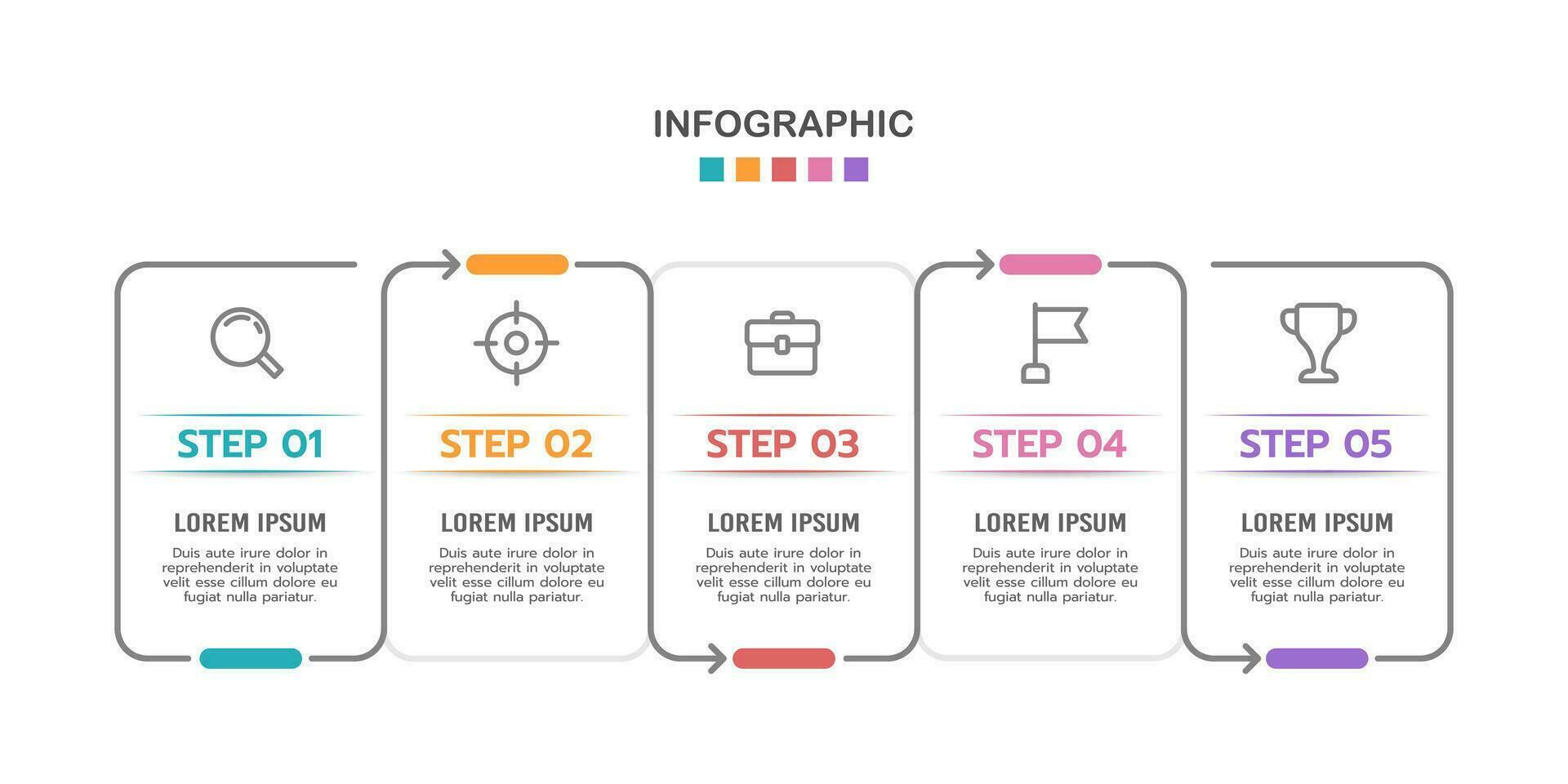 INFOGRAPHIC

STEP 01

LOREM IPSUM

Duis aute irure dolor in reprehenderit in voluptate velit esse cillum dolore eu fugiat nulla pariatur.

STEP 02

LOREM IPSUM

Duis aute irure dolor in reprehenderit in voluptate velit esse cillum dolore eu fugiat nulla pariatur.

STEP 03

LOREM IPSUM

Duis aute irure dolor in reprehenderit in voluptate velit esse cillum dolore eu fugiat nulla pariatur.

STEP 04

LOREM IPSUM

Duis aute irure dolor in reprehenderit in voluptate velit esse cillum dolore eu fugiat nulla pariatur.

STEP 05

LOREM IPSUM

Duis aute irure dolor in reprehenderit in voluptate velit esse cillum dolore eu fugiat nulla pariatur.