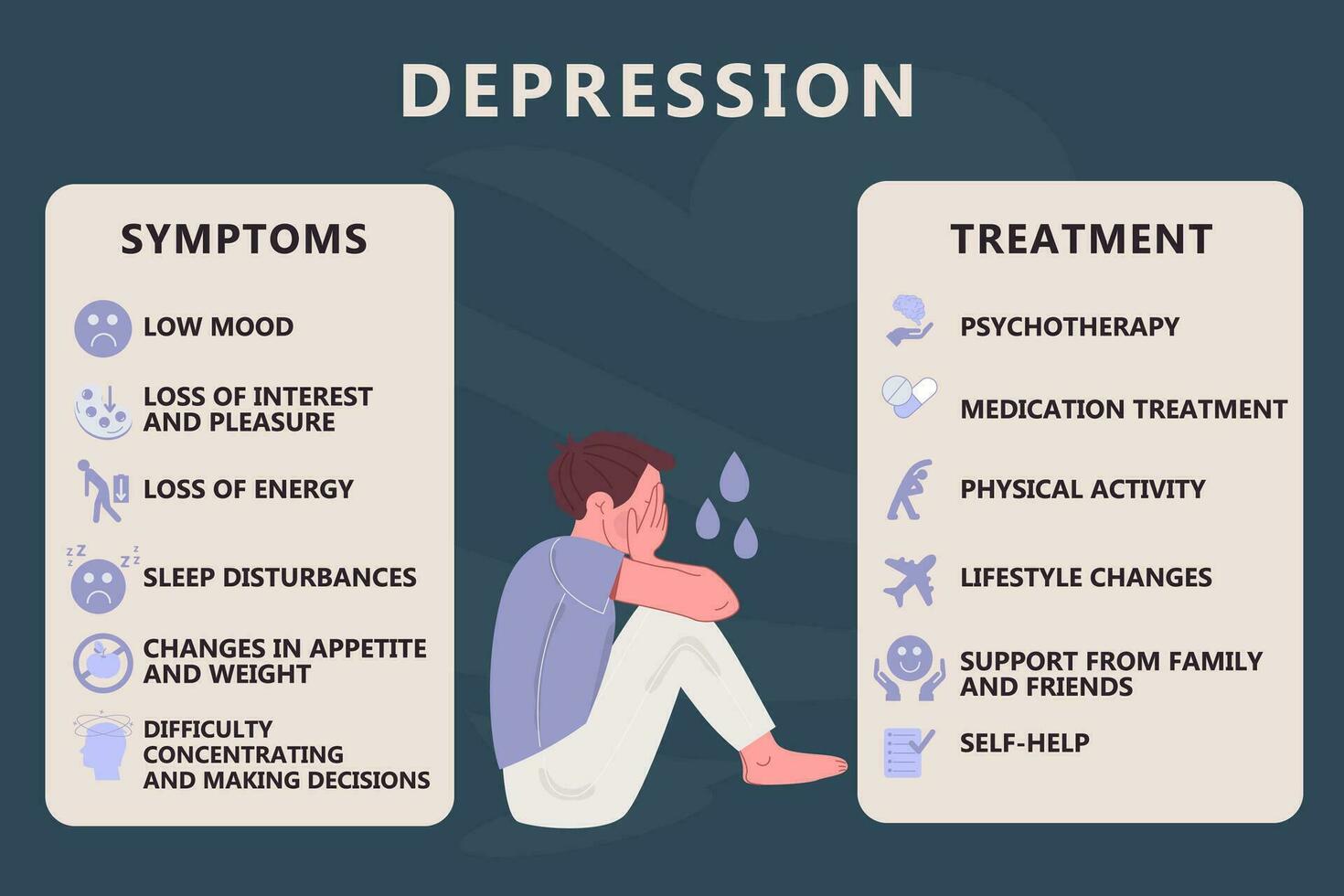 DEPRESSION

SYMPTOMS

LOW MOOD

LOSS OF INTEREST AND PLEASURE

LOSS OF ENERGY

SLEEP DISTURBANCES

CHANGES IN APPETITE AND WEIGHT

DIFFICULTY CONCENTRATING AND MAKING DECISIONS

TREATMENT

PSYCHOTHERAPY

MEDICATION TREATMENT

PHYSICAL ACTIVITY

LIFESTYLE CHANGES

SUPPORT FROM FAMILY AND FRIENDS

SELF-HELP