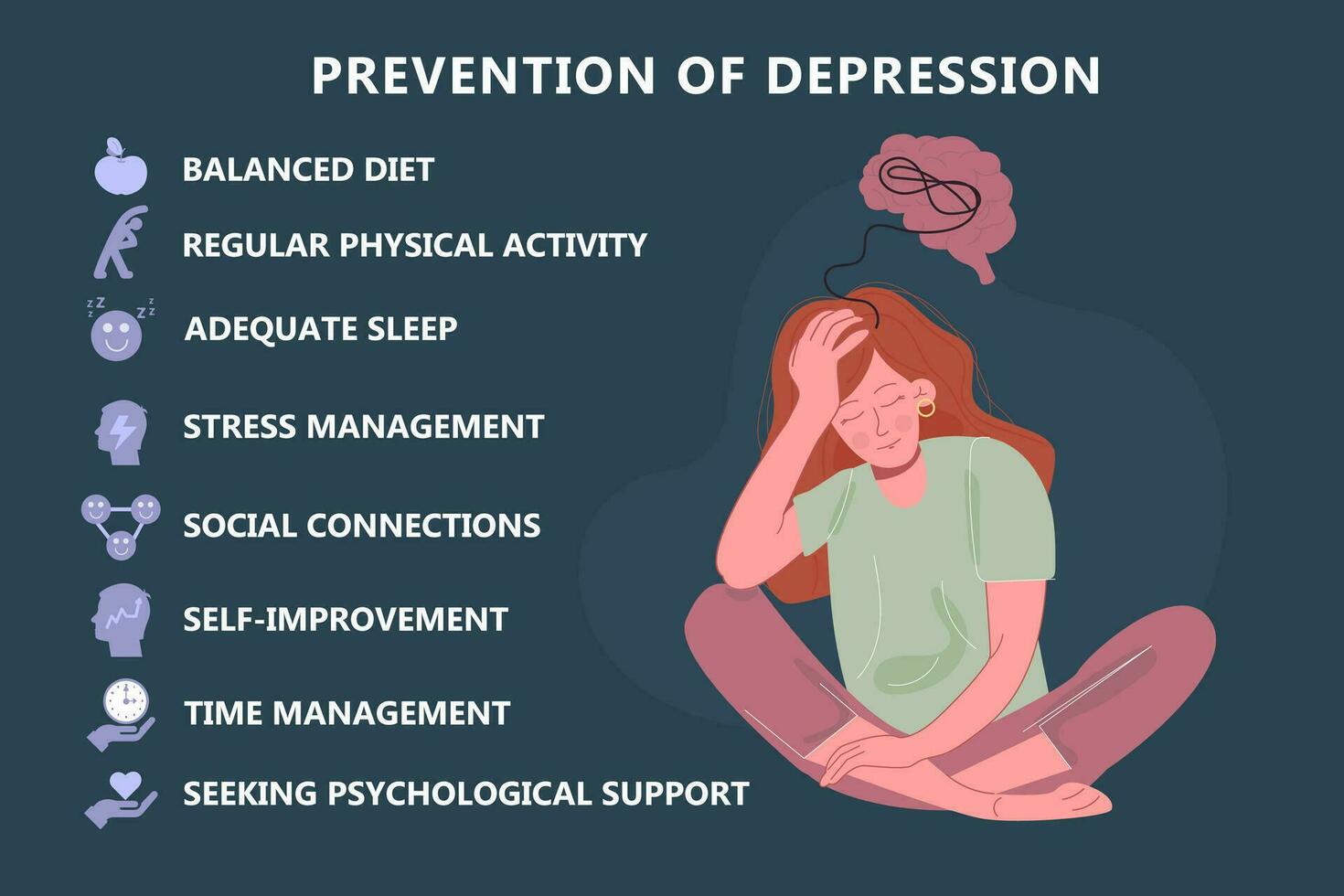 PREVENTION OF DEPRESSION

BALANCED DIET

REGULAR PHYSICAL ACTIVITY

ADEQUATE SLEEP

STRESS MANAGEMENT

SOCIAL CONNECTIONS

SELF-IMPROVEMENT

TIME MANAGEMENT

SEEKING PSYCHOLOGICAL SUPPORT