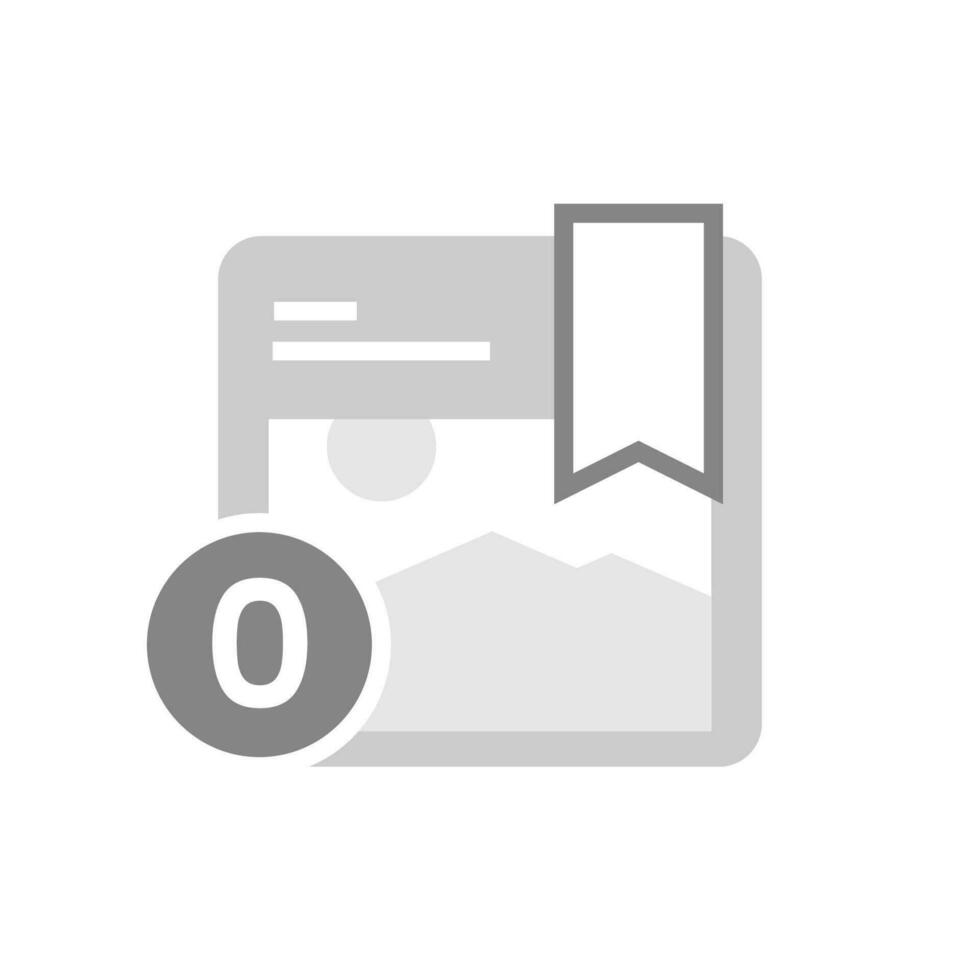 0