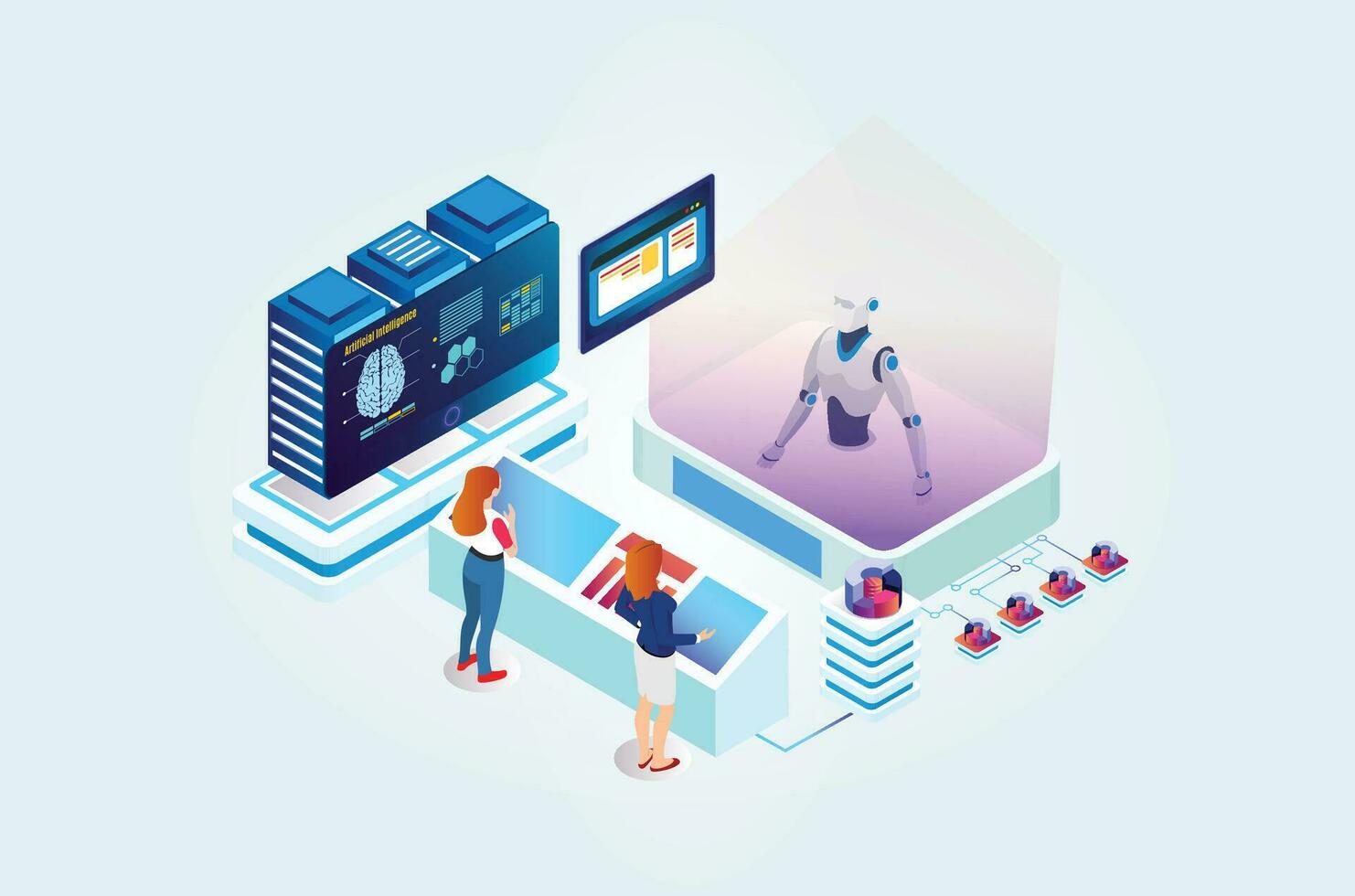 Artificial Intelligence