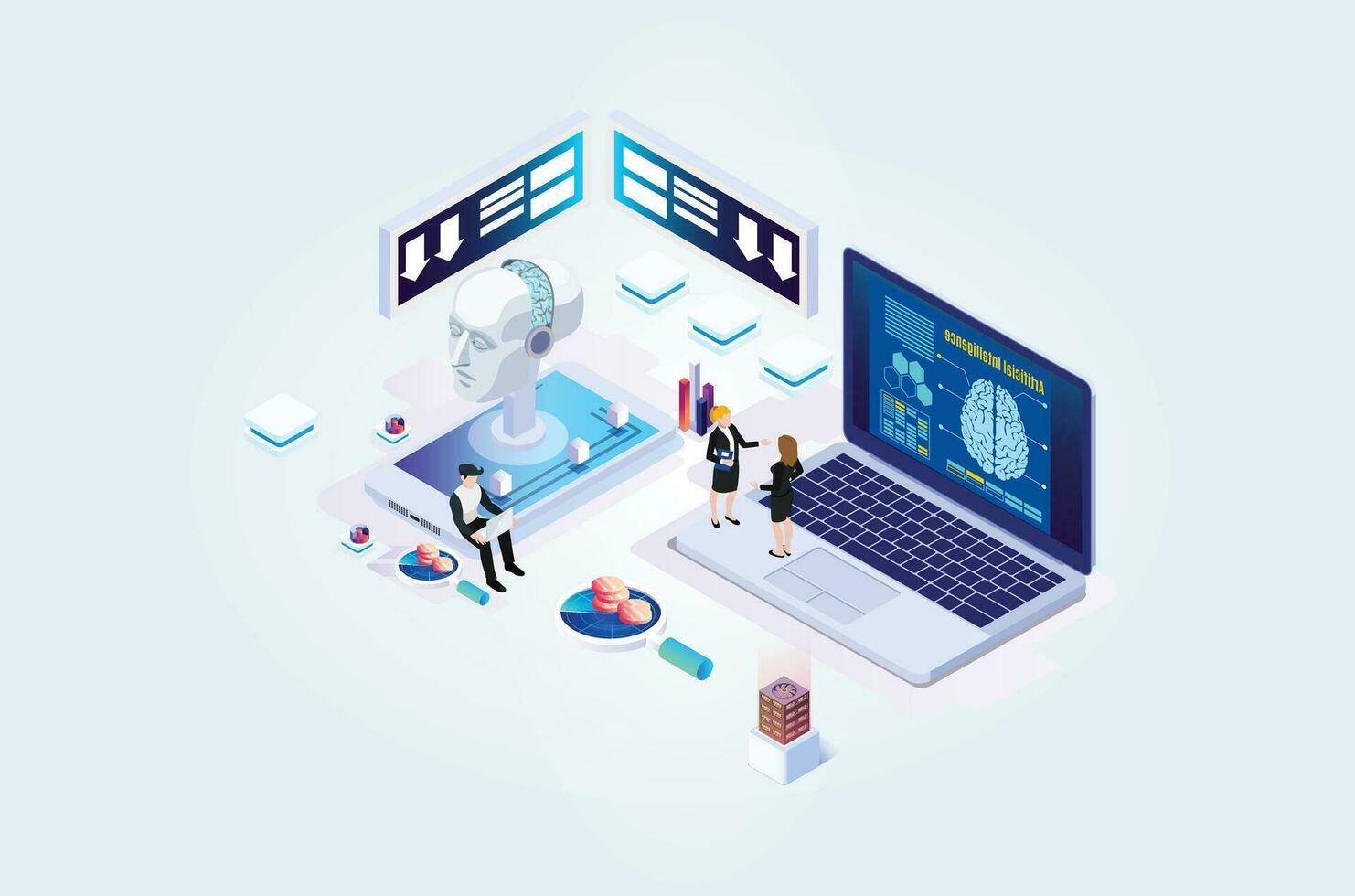 Artificial Inteligence