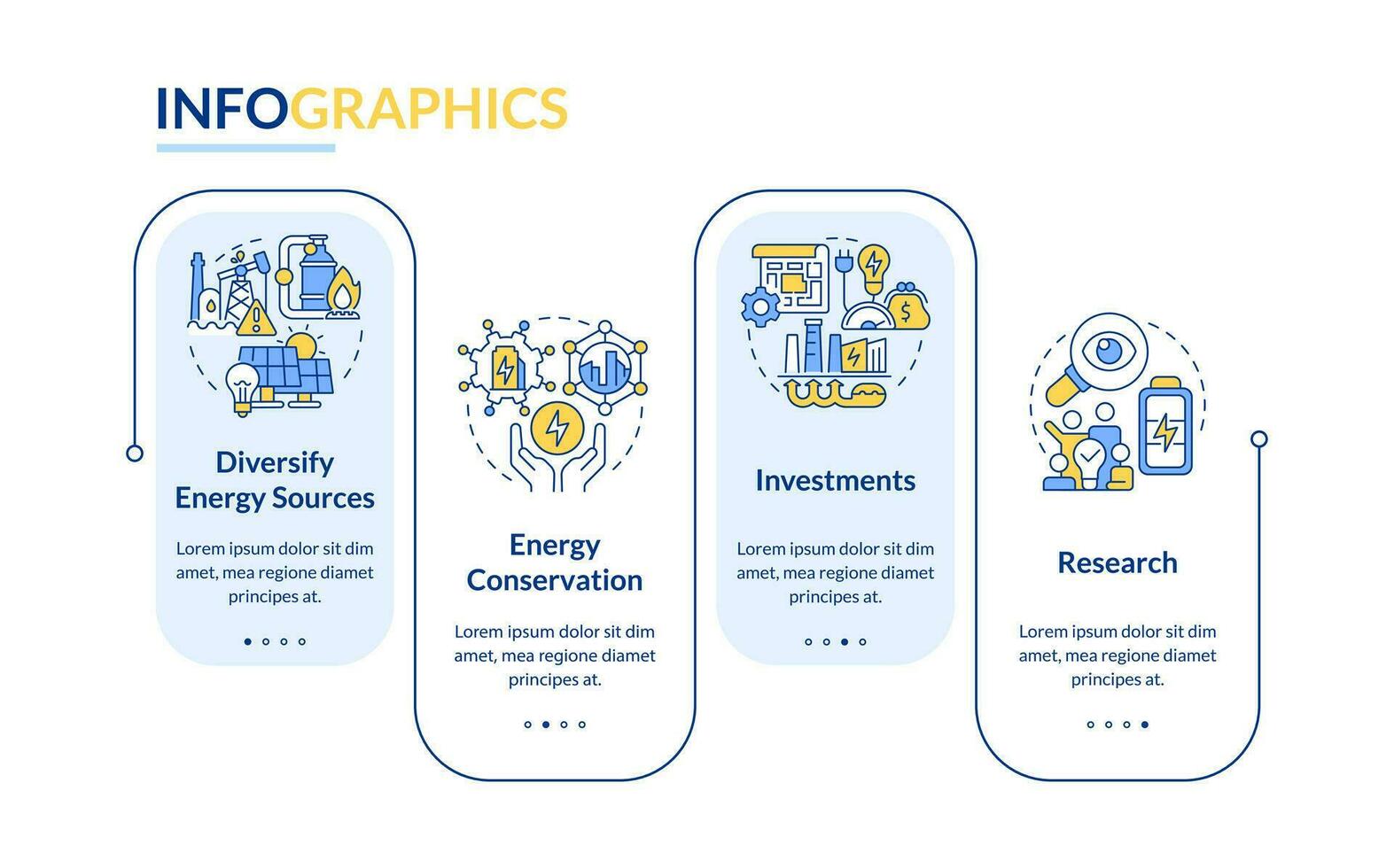 INFOGRAPHICS

Diversify Energy Sources

Lorem ipsum dolor sit dim amet, mea regione diamet principes at.

Energy Conservation

Lorem ipsum dolor sit dim amet, mea regione diamet principes at.

Investments

Lorem ipsum dolor sit dim amet, mea regione diamet principes at.

Research

Lorem ipsum dolor sit dim amet, mea regione diamet principes at.