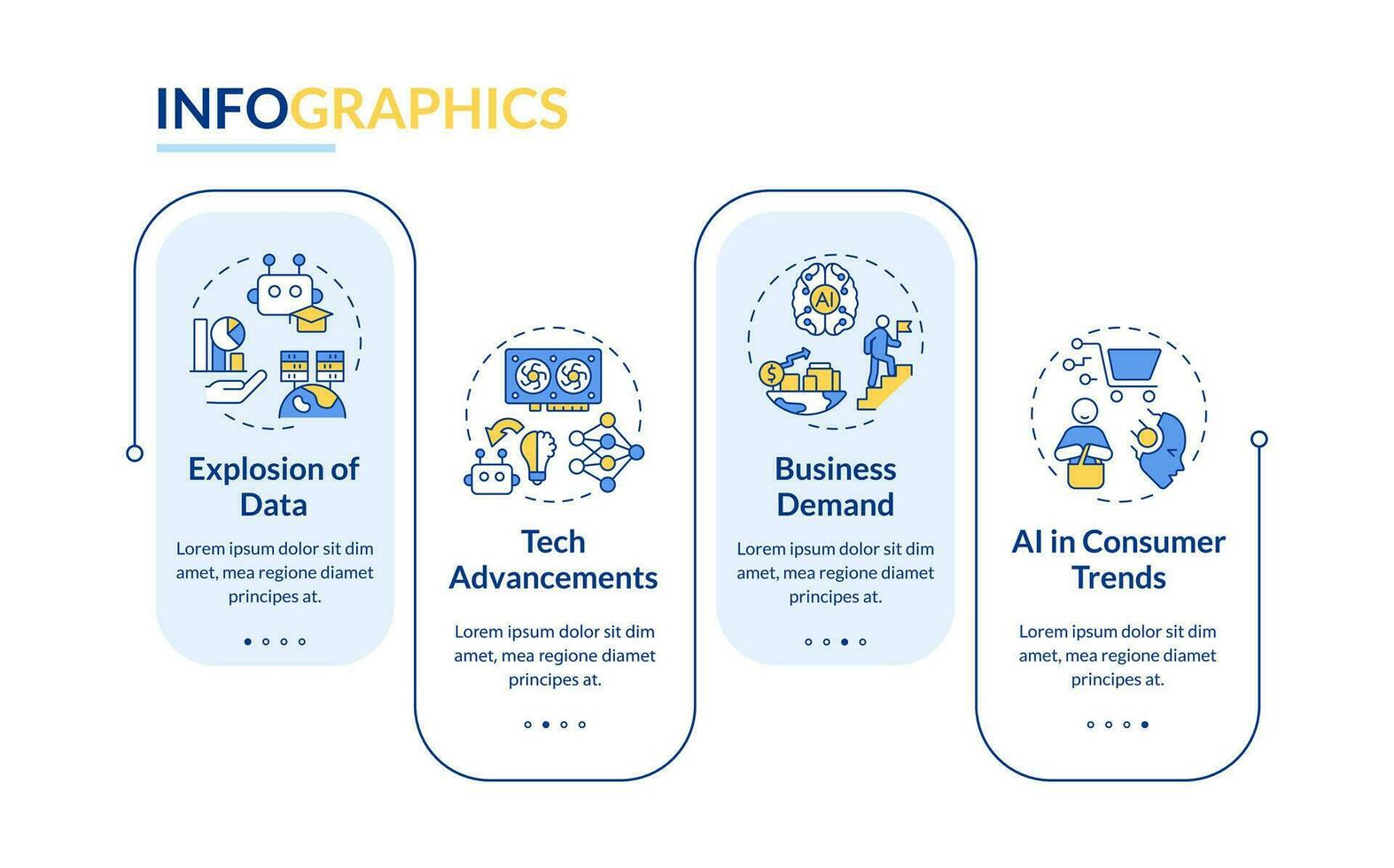 INFOGRAPHICS

Explosion of Data

Lorem ipsum dolor sit dim amet, mea regione diamet principes at.

Tech Advancements

Lorem ipsum dolor sit dim amet, mea regione diamet principes at.

AI

Business Demand

Lorem ipsum dolor sit dim amet, mea regione diamet principes at.

AI in Consumer Trends

Lorem ipsum dolor sit dim amet, mea regione diamet principes at.