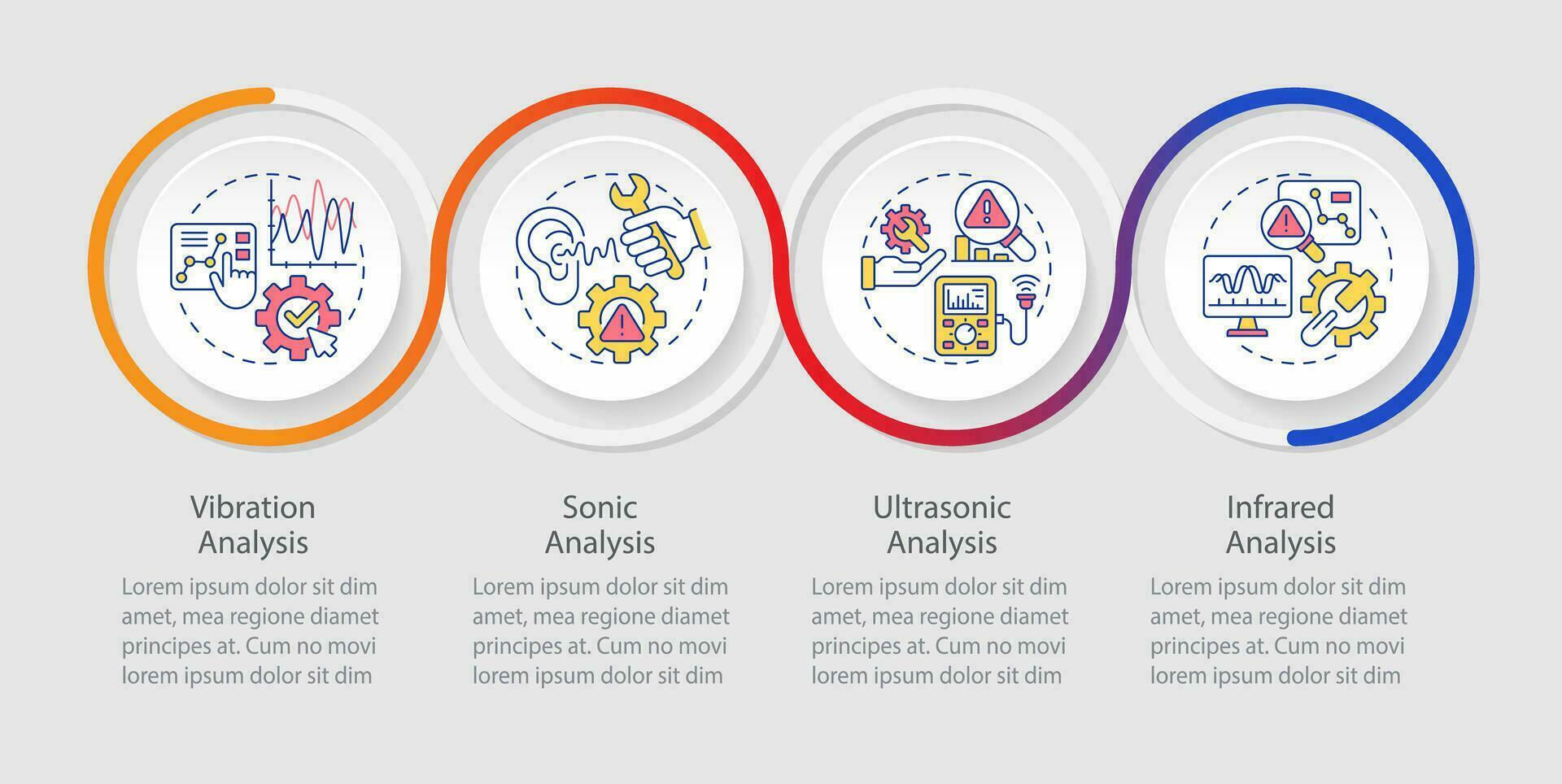 Vibration Analysis

Lorem ipsum dolor sit dim amet, mea regione diamet principes at. Cum no movi lorem ipsum dolor sit dim

Sonic Analysis

Lorem ipsum dolor sit dim amet, mea regione diamet principes at. Cum no movi lorem ipsum dolor sit dim

Ultrasonic Analysis

Lorem ipsum dolor sit dim amet, mea regione diamet principes at. Cum no movi lorem ipsum dolor sit dim

Infrared Analysis

Lorem ipsum dolor sit dim amet, mea regione diamet principes at. Cum no movi lorem ipsum dolor sit dim