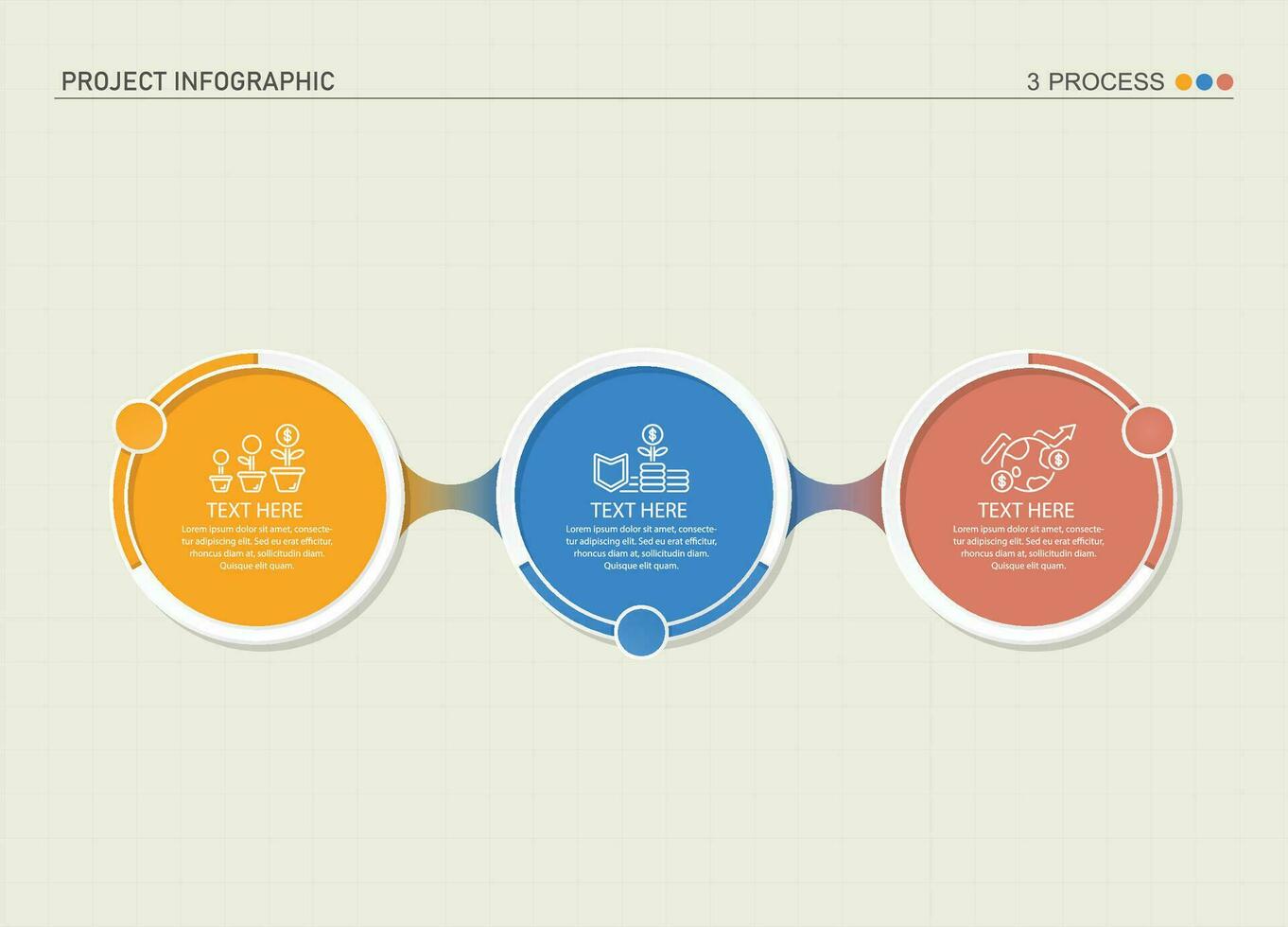 PROJECT INFOGRAPHIC

3 PROCESS

TEXT HERE
Lorem ipsum dolor sit amet, consectetur adipiscing elit. Sed eu erat efficitur, rhoncus diam at, sollicitudin diam. Quisque elit quam.

TEXT HERE
Lorem ipsum dolor sit amet, consectetur adipiscing elit. Sed eu erat efficitur, rhoncus diam at, sollicitudin diam. Quisque elit quam.

TEXT HERE
Lorem ipsum dolor sit amet, consectetur adipiscing elit. Sed eu erat efficitur, rhoncus diam at, sollicitudin diam. Quisque elit quam.