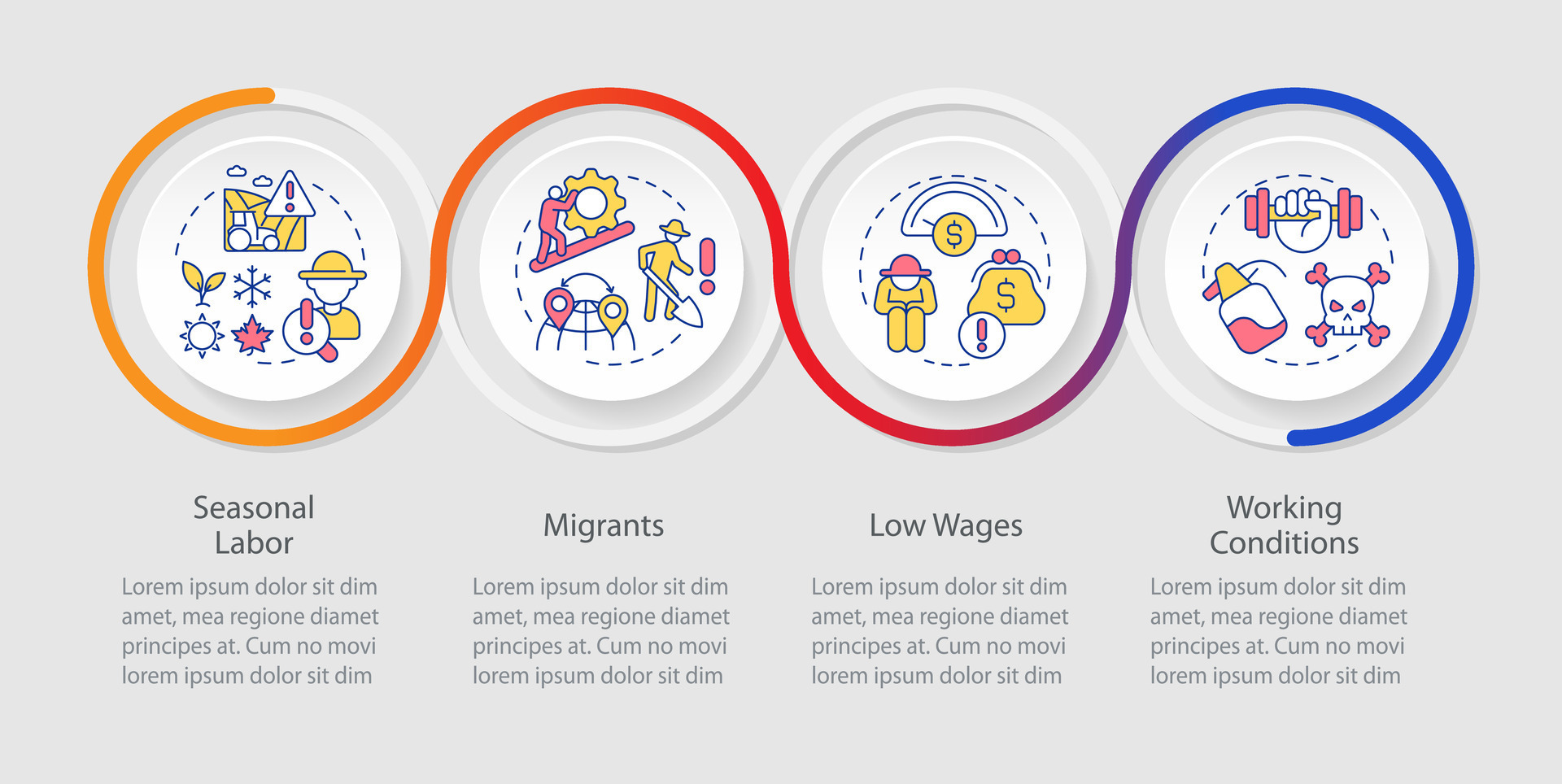 Seasonal Labor

Lorem ipsum dolor sit dim amet, mea regione diamet principes at. Cum no movi lorem ipsum dolor sit dim

Migrants

Lorem ipsum dolor sit dim amet, mea regione diamet principes at. Cum no movi lorem ipsum dolor sit dim

Low Wages

Lorem ipsum dolor sit dim amet, mea regione diamet principes at. Cum no movi lorem ipsum dolor sit dim

Working Conditions

Lorem ipsum dolor sit dim amet, mea regione diamet principes at. Cum no movi lorem ipsum dolor sit dim