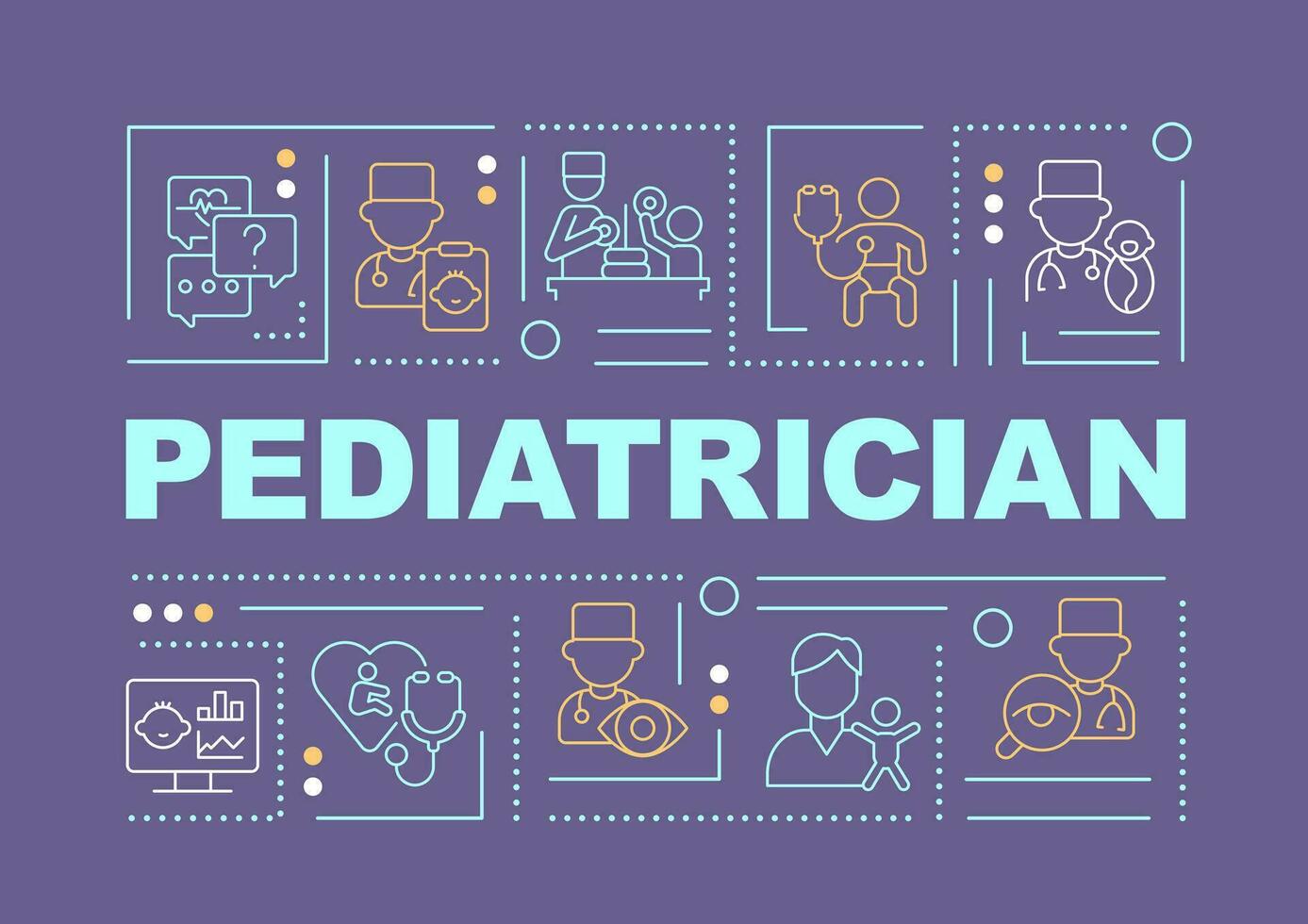 ?

PEDIATRICIAN