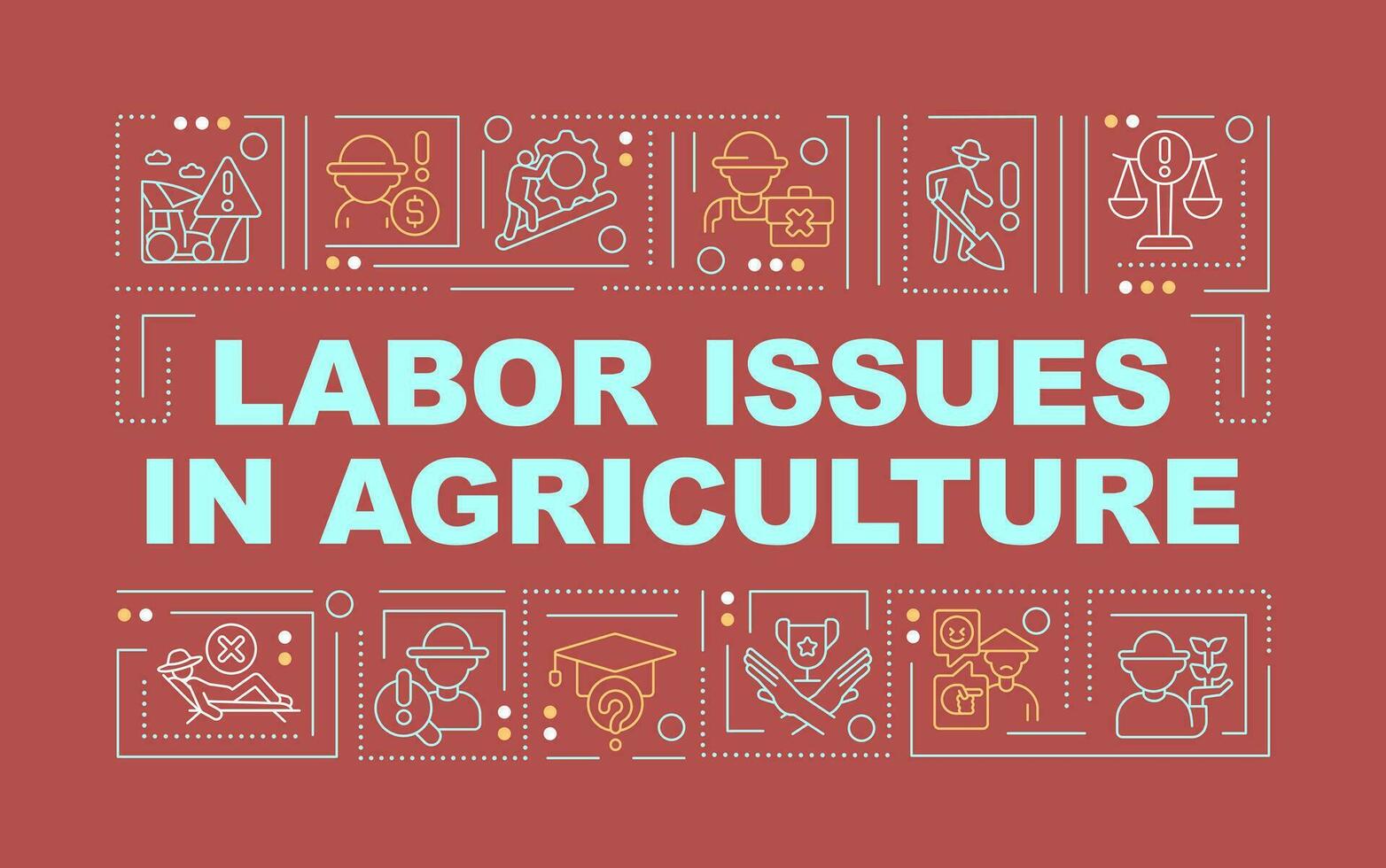 LABOR ISSUES IN AGRICULTURE