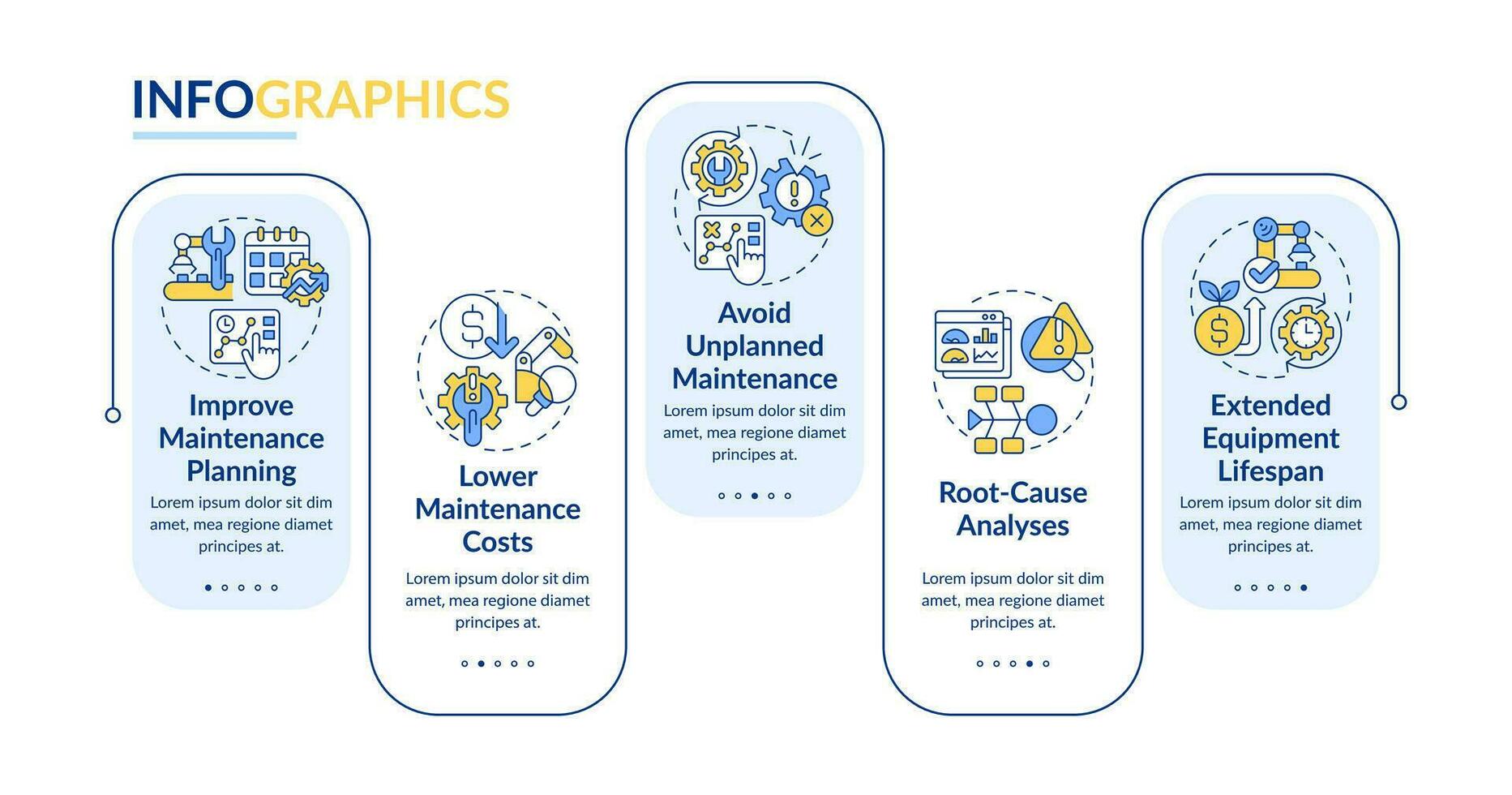 INFOGRAPHICS

Improve Maintenance Planning
Lorem ipsum dolor sit dim amet, mea regione diamet principes at.

Lower Maintenance Costs
Lorem ipsum dolor sit dim amet, mea regione diamet principes at.

Avoid Unplanned Maintenance
Lorem ipsum dolor sit dim amet, mea regione diamet principes at.

Root-Cause Analyses
Lorem ipsum dolor sit dim amet, mea regione diamet principes at.

Extended Equipment Lifespan
Lorem ipsum dolor sit dim amet, mea regione diamet principes at.