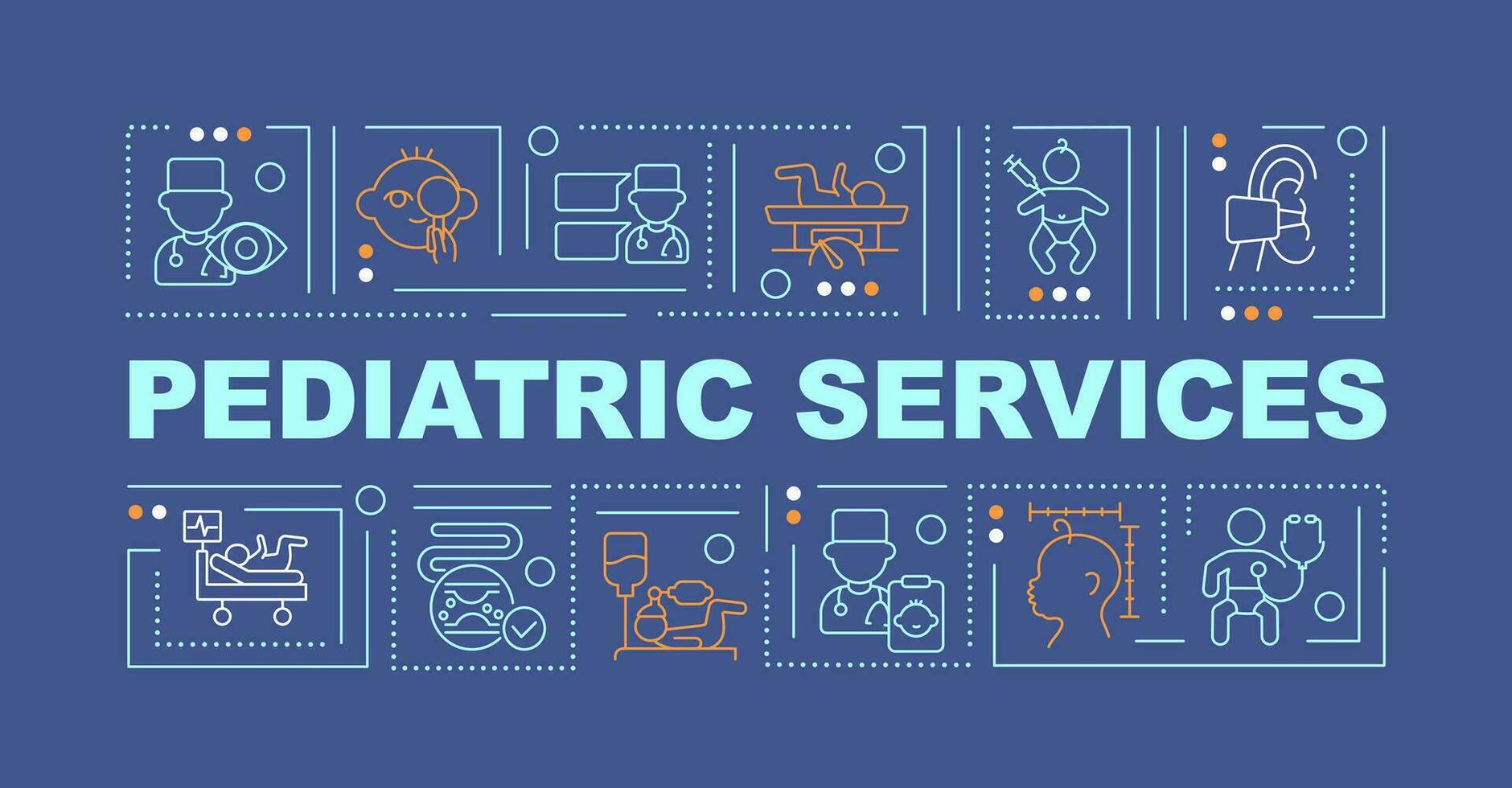 PEDIATRIC SERVICES