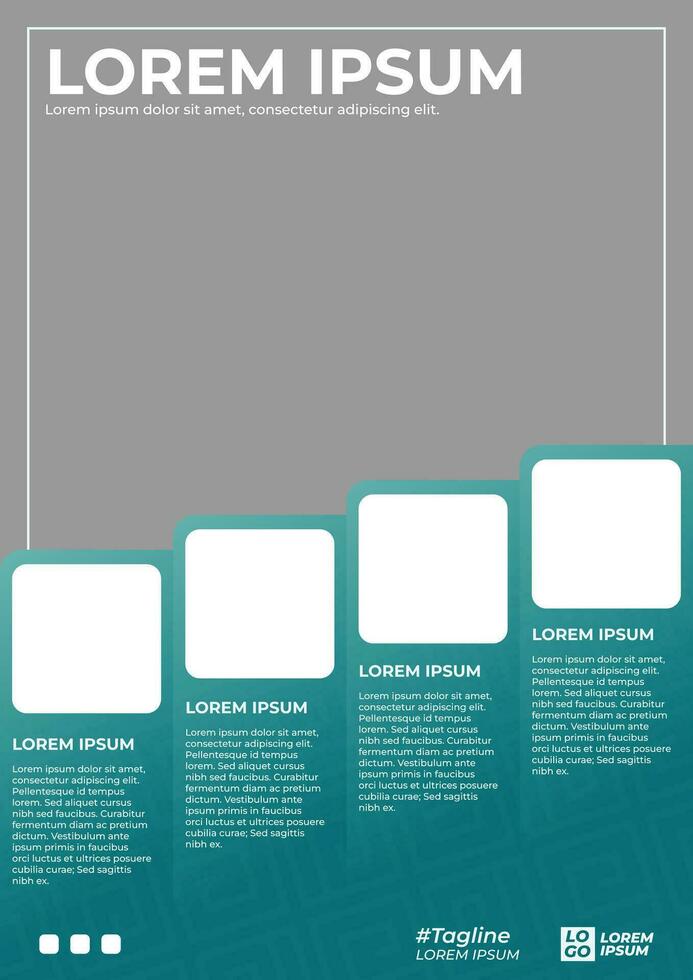 LOREM IPSUM
Lorem ipsum dolor sit amet, consectetur adipiscing elit.

LOREM IPSUM
Lorem ipsum dolor sit amet, consectetur adipiscing elit. Pellentesque id tempus lorem. Sed aliquet cursus nibh sed faucibus. Curabitur fermentum diam ac pretium dictum. Vestibulum ante ipsum primis in faucibus orci luctus et ultrices posuere cubilia curae; Sed sagittis nibh ex.

LOREM IPSUM
Lorem ipsum dolor sit amet, consectetur adipiscing elit. Pellentesque id tempus lorem. Sed aliquet cursus nibh sed faucibus. Curabitur fermentum diam ac pretium dictum. Vestibulum ante ipsum primis in faucibus orci luctus et ultrices posuere cubilia curae; Sed sagittis nibh ex.

LOREM IPSUM
Lorem ipsum dolor sit amet, consectetur adipiscing elit. Pellentesque id tempus lorem. Sed aliquet cursus nibh sed faucibus. Curabitur fermentum diam ac pretium dictum. Vestibulum ante ipsum primis in faucibus orci luctus et ultrices posuere cubilia curae; Sed sagittis nibh ex.

LOREM IPSUM
Lorem ipsum dolor sit amet, consectetur adipiscing elit. Pellentesque id tempus lorem. Sed aliquet cursus nibh sed faucibus. Curabitur fermentum diam ac pretium dictum. Vestibulum ante ipsum primis in faucibus orci luctus et ultrices posuere cubilia curae; Sed sagittis nibh ex.

#Tagline
LOREM IPSUM

LO
GO
LOREM
IPSUM