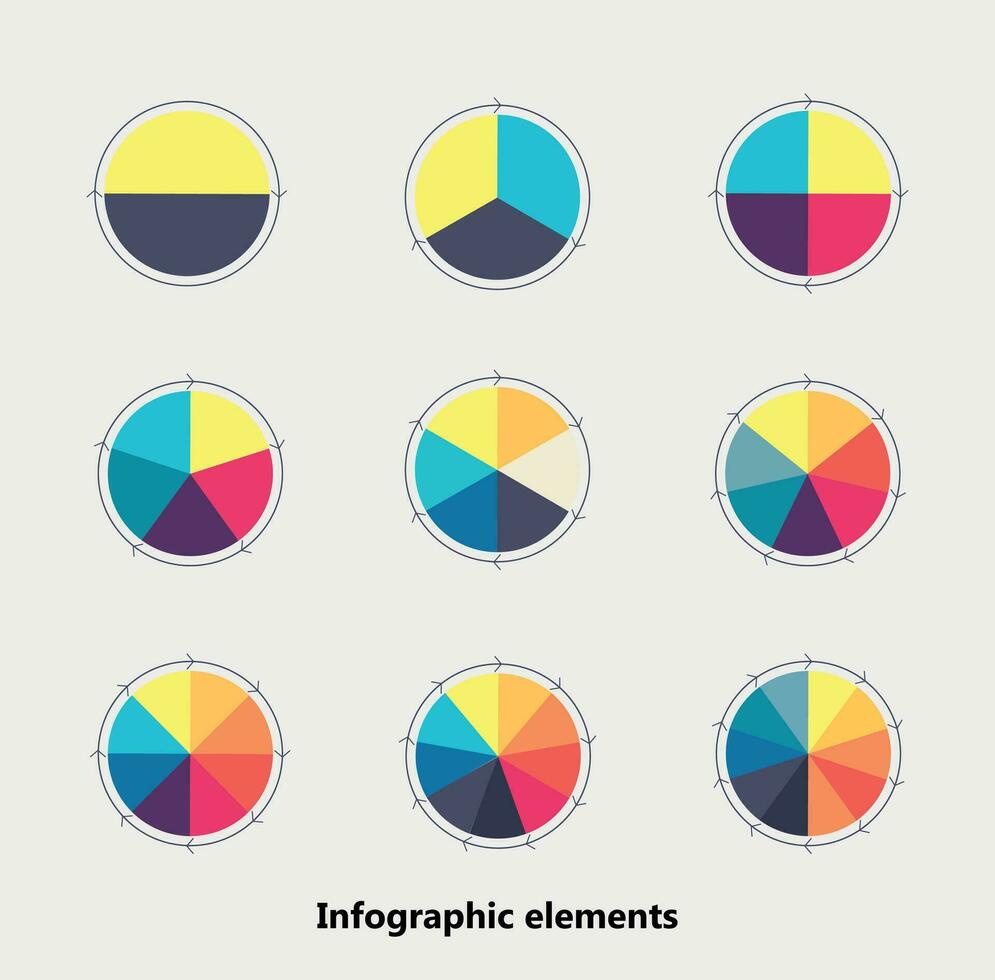 Infographic elements