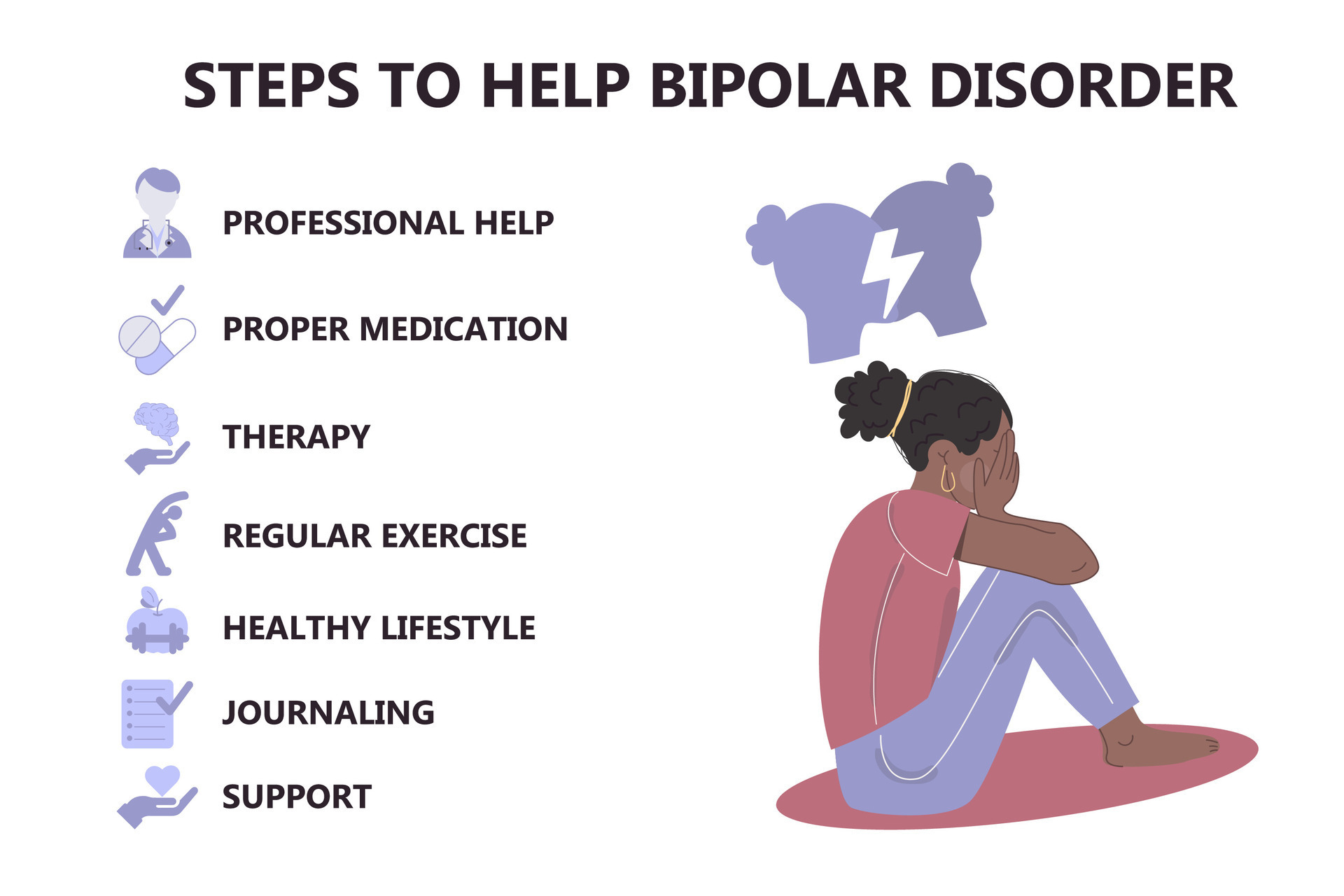 STEPS TO HELP BIPOLAR DISORDER

PROFESSIONAL HELP

PROPER MEDICATION

THERAPY

REGULAR EXERCISE

HEALTHY LIFESTYLE

JOURNALING

SUPPORT