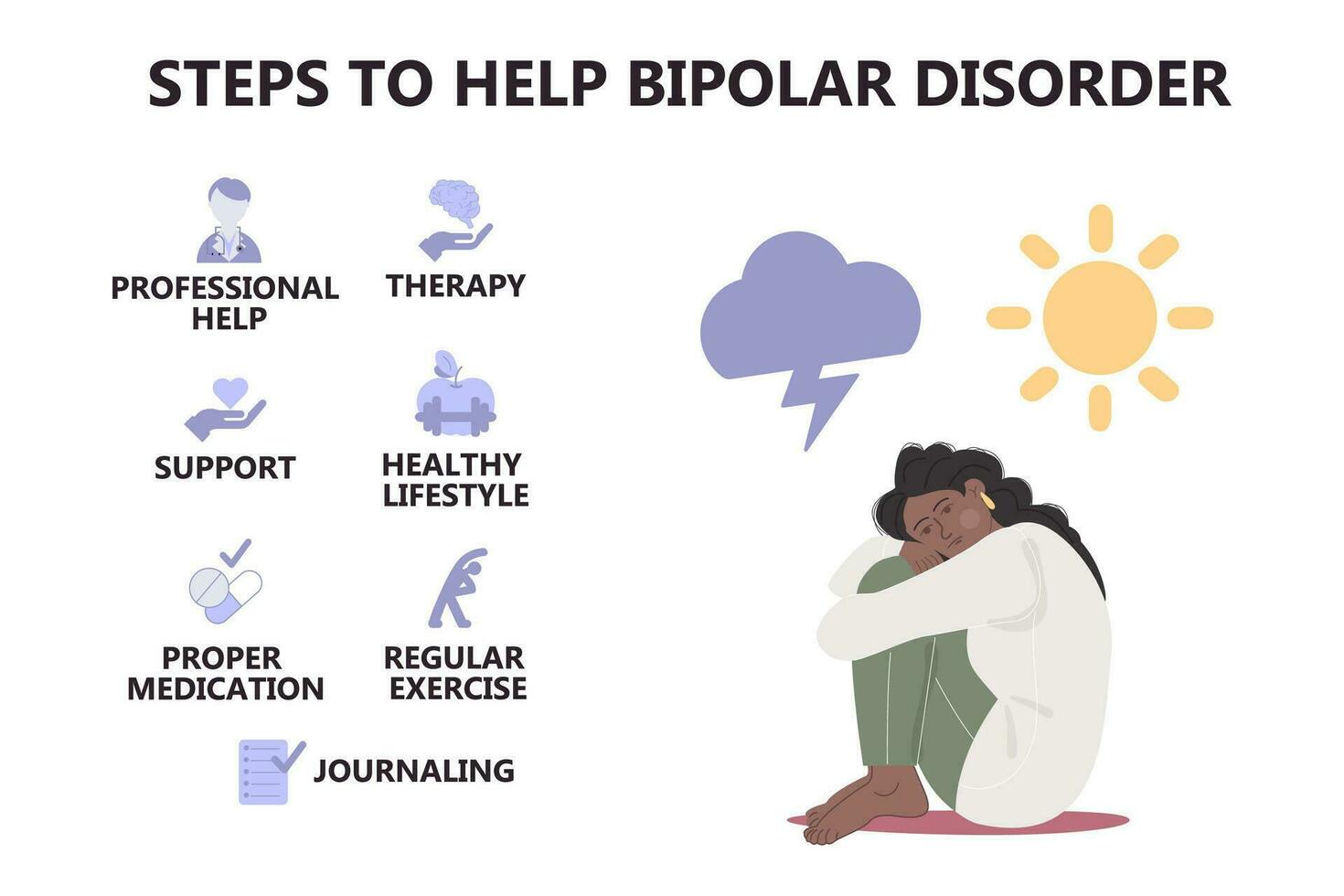 STEPS TO HELP BIPOLAR DISORDER

PROFESSIONAL HELP

THERAPY

SUPPORT

HEALTHY LIFESTYLE

PROPER MEDICATION

REGULAR EXERCISE

JOURNALING