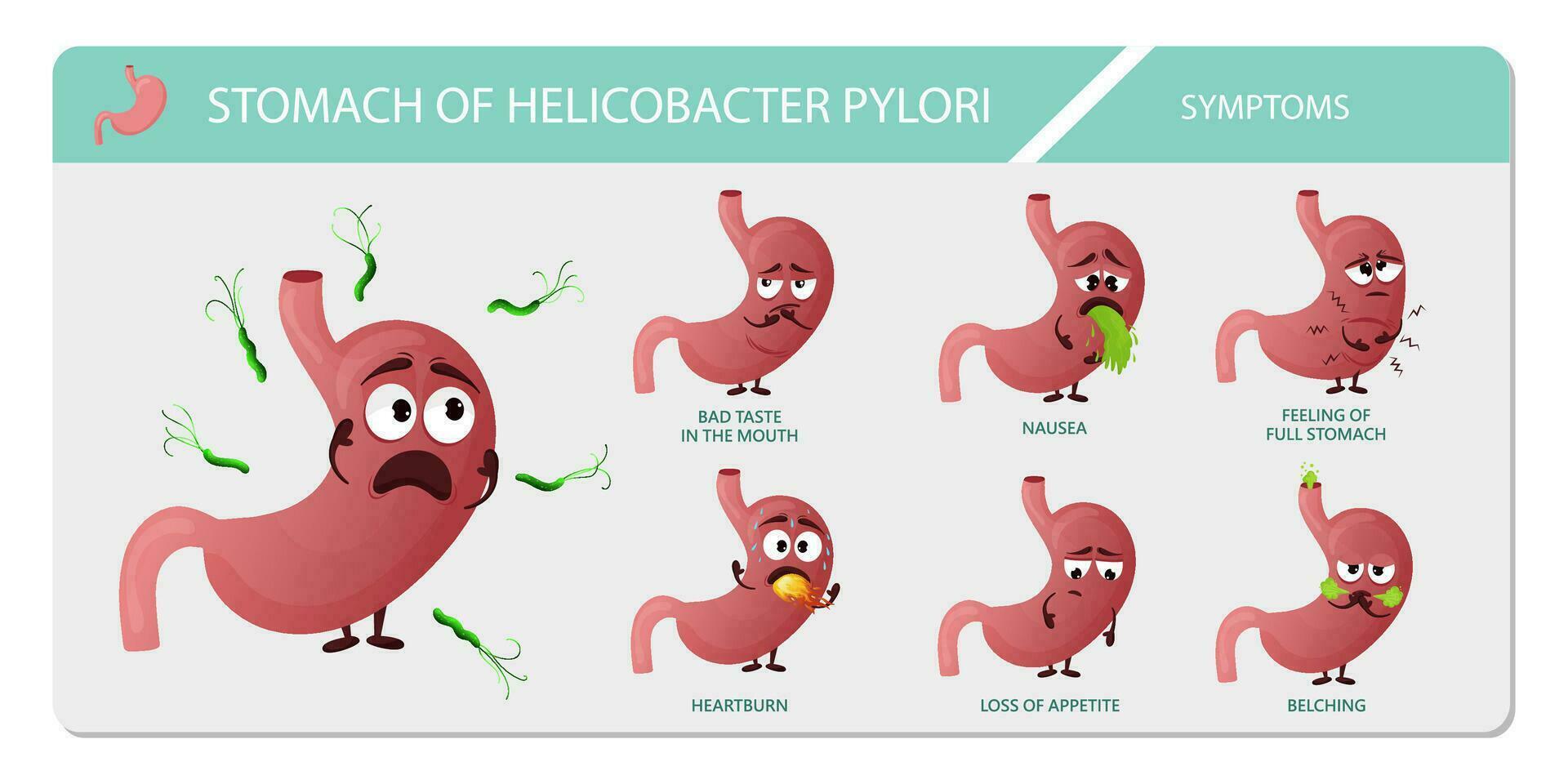 STOMACH OF HELICOBACTER PYLORI

SYMPTOMS

BAD TASTE IN THE MOUTH

NAUSEA

FEELING OF FULL STOMACH

HEARTBURN

LOSS OF APPETITE

BELCHING