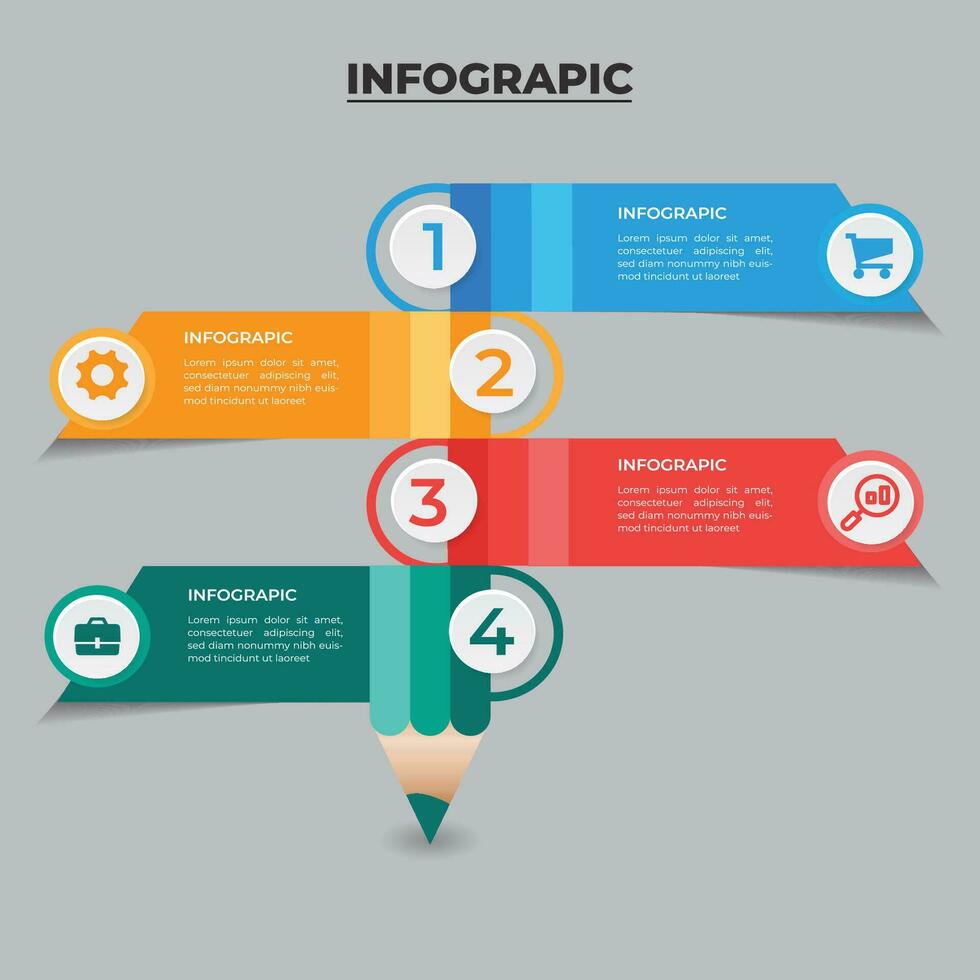 INFOGRAPIC

1

INFOGRAPIC

Lorem ipsum dolor sit amet, consectetuer adipiscing elit, sed diam nonummy nibh euismod tincidunt ut laoreet

INFOGRAPIC

Lorem ipsum dolor sit amet, consectetuer adipiscing elit, sed diam nonummy nibh euismod tincidunt ut laoreet

2

3

INFOGRAPIC

Lorem ipsum dolor sit amet, consectetuer adipiscing elit, sed diam nonummy nibh euismod tincidunt ut laoreet

INFOGRAPIC

Lorem ipsum dolor sit amet, consectetuer adipiscing elit, sed diam nonummy nibh euismod tincidunt ut laoreet

4