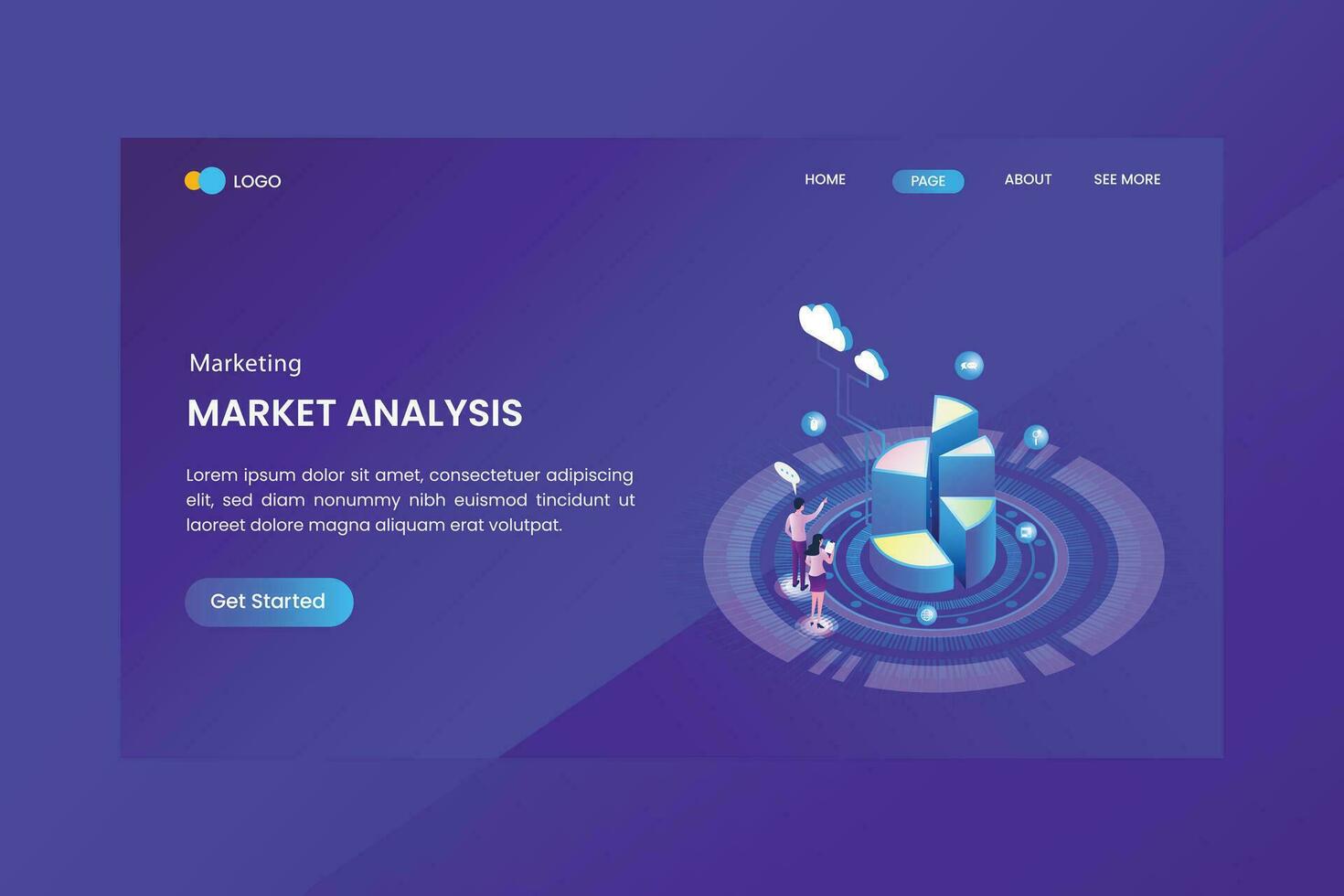 LOGO

HOME PAGE ABOUT SEE MORE

Marketing

MARKET ANALYSIS

Lorem ipsum dolor sit amet, consectetuer adipiscing elit, sed diam nonummy nibh euismod tincidunt ut laoreet dolore magna aliquam erat volutpat.

Get Started