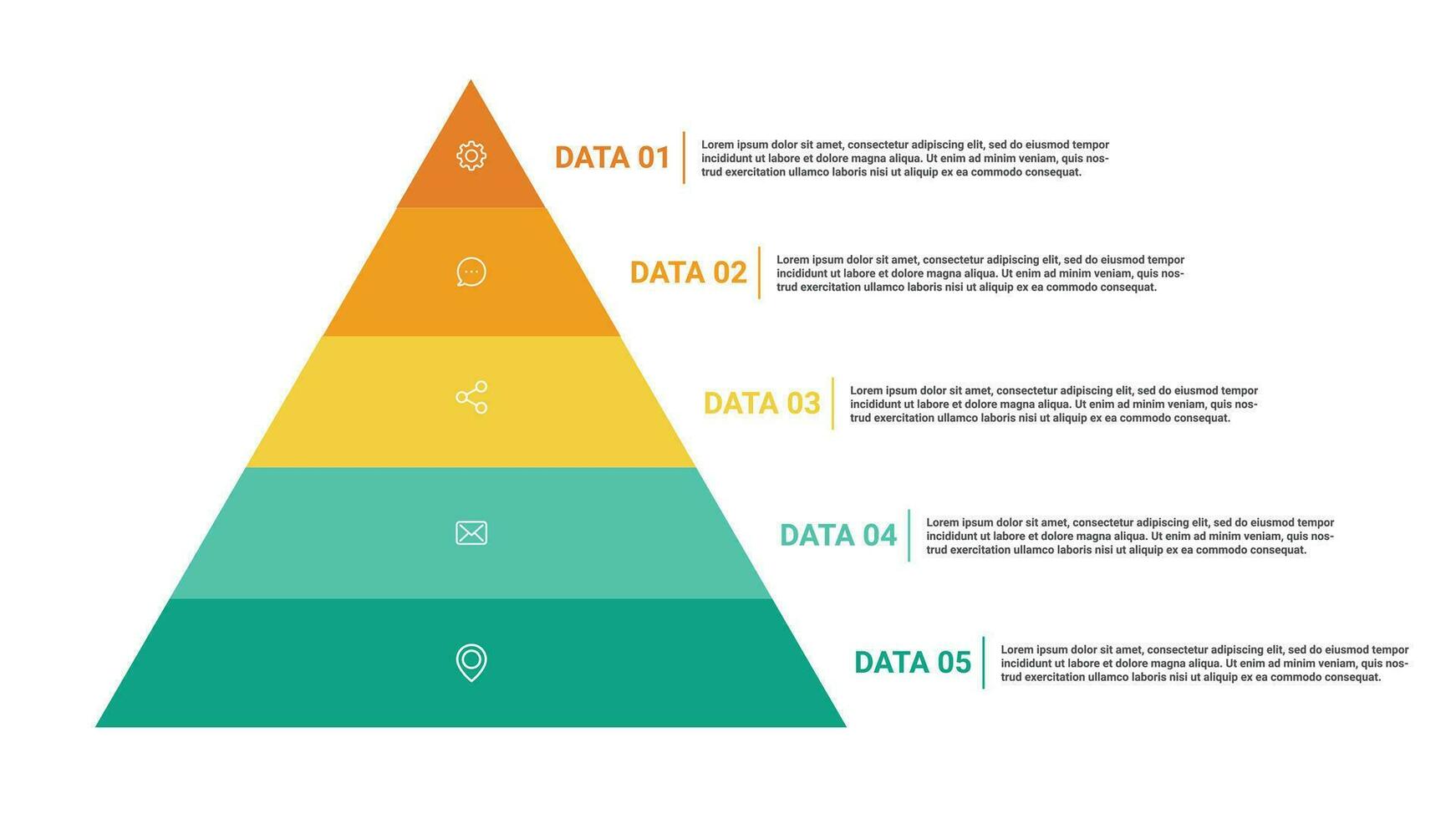 DATA 01
Lorem ipsum dolor sit amet, consectetur adipiscing elit, sed do eiusmod tempor incididunt ut labore et dolore magna aliqua. Ut enim ad minim veniam, quis nostrud exercitation ullamco laboris nisi ut aliquip ex ea commodo consequat.

DATA 02
Lorem ipsum dolor sit amet, consectetur adipiscing elit, sed do eiusmod tempor incididunt ut labore et dolore magna aliqua. Ut enim ad minim veniam, quis nostrud exercitation ullamco laboris nisi ut aliquip ex ea commodo consequat.

DATA 03
Lorem ipsum dolor sit amet, consectetur adipiscing elit, sed do eiusmod tempor incididunt ut labore et dolore magna aliqua. Ut enim ad minim veniam, quis nostrud exercitation ullamco laboris nisi ut aliquip ex ea commodo consequat.

DATA 04
Lorem ipsum dolor sit amet, consectetur adipiscing elit, sed do eiusmod tempor incididunt ut labore et dolore magna aliqua. Ut enim ad minim veniam, quis nostrud exercitation ullamco laboris nisi ut aliquip ex ea commodo consequat.

DATA 05
Lorem ipsum dolor sit amet, consectetur adipiscing elit, sed do eiusmod tempor incididunt ut labore et dolore magna aliqua. Ut enim ad minim veniam, quis nostrud exercitation ullamco laboris nisi ut aliquip ex ea commodo consequat.