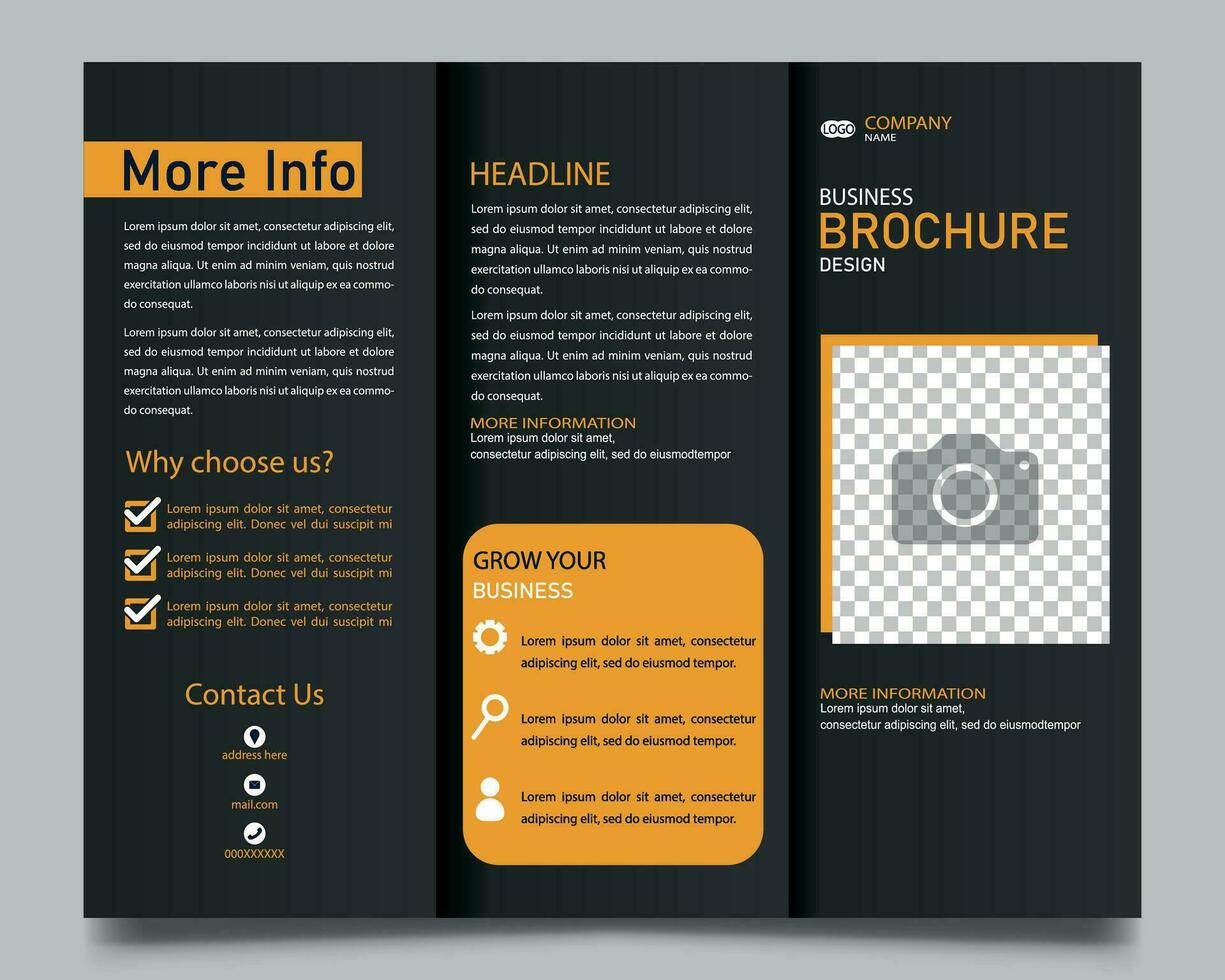 More Info

Lorem ipsum dolor sit amet, consectetur adipiscing elit, sed do eiusmod tempor incididunt ut labore et dolore magna aliqua. Ut enim ad minim veniam, quis nostrud exercitation ullamco laboris nisi ut aliquip ex ea commodo consequat.

Lorem ipsum dolor sit amet, consectetur adipiscing elit, sed do eiusmod tempor incididunt ut labore et dolore magna aliqua. Ut enim ad minim veniam, quis nostrud exercitation ullamco laboris nisi ut aliquip ex ea commodo consequat.

Why choose us?

Lorem ipsum dolor sit amet, consectetur adipiscing elit. Donec vel dui suscipit mi

Lorem ipsum dolor sit amet, consectetur adipiscing elit. Donec vel dui suscipit mi

Lorem ipsum dolor sit amet, consectetur adipiscing elit. Donec vel dui suscipit mi

Contact Us

address here

mail.com

000XXXXXX

HEADLINE

Lorem ipsum dolor sit amet, consectetur adipiscing elit, sed do eiusmod tempor incididunt ut labore et dolore magna aliqua. Ut enim ad minim veniam, quis nostrud exercitation ullamco laboris nisi ut aliquip ex ea commodo consequat.

Lorem ipsum dolor sit amet, consectetur adipiscing elit, sed do eiusmod tempor incididunt ut labore et dolore magna aliqua. Ut enim ad minim veniam, quis nostrud exercitation ullamco laboris nisi ut aliquip ex ea commodo consequat.

MORE INFORMATION
Lorem ipsum dolor sit amet, consectetur adipiscing elit, sed do eiusmodtempor

GROW YOUR
BUSINESS

Lorem ipsum dolor sit amet, consectetur adipiscing elit, sed do eiusmod tempor.

Lorem ipsum dolor sit amet, consectetur adipiscing elit, sed do eiusmod tempor.

Lorem ipsum dolor sit amet, consectetur adipiscing elit, sed do eiusmod tempor.

LOGO COMPANY
NAME

BUSINESS
BROCHURE
DESIGN

MORE INFORMATION
Lorem ipsum dolor sit amet, consectetur adipiscing elit, sed do eiusmodtempor