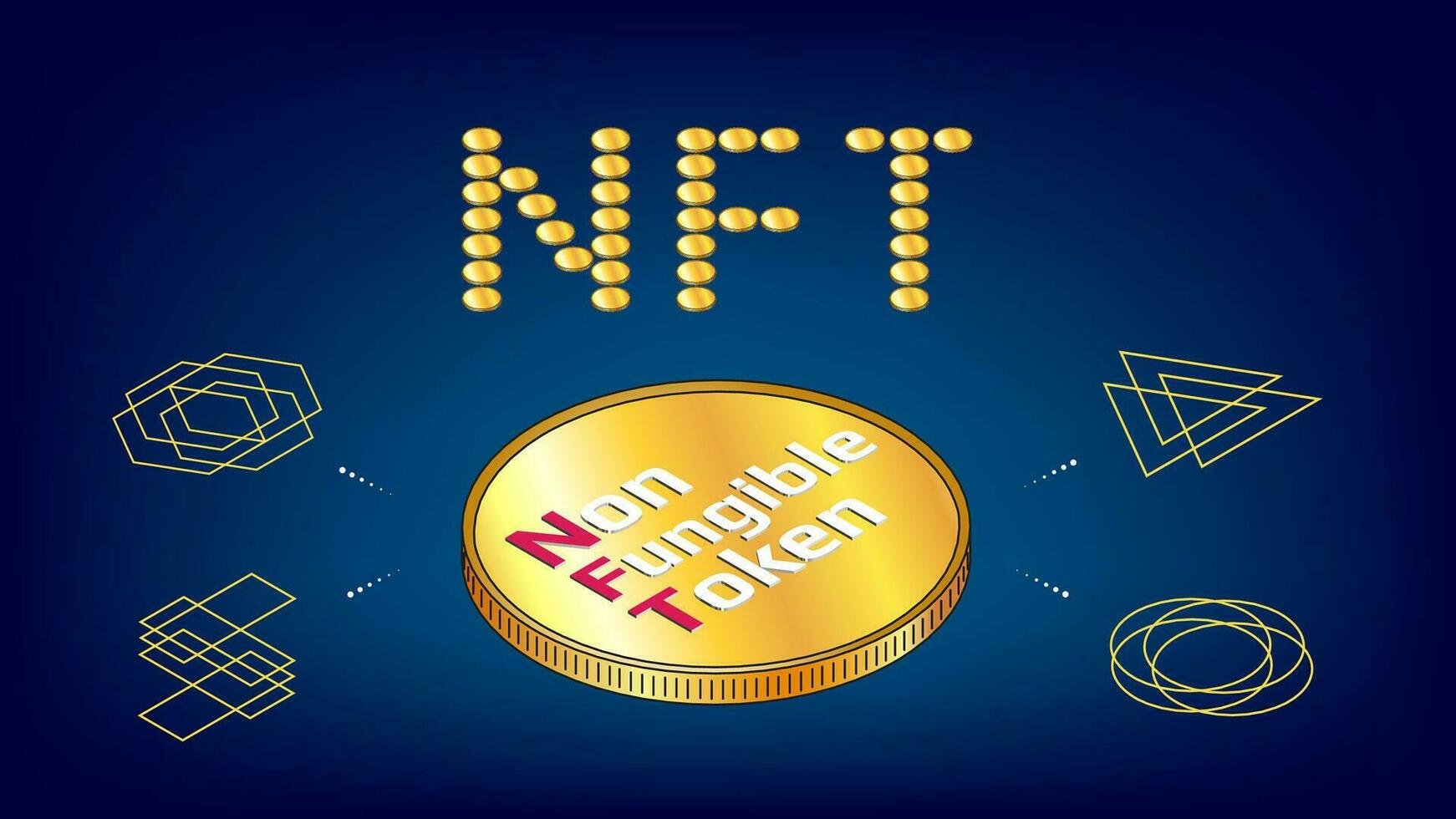 NFT

Non
Fungible
Token