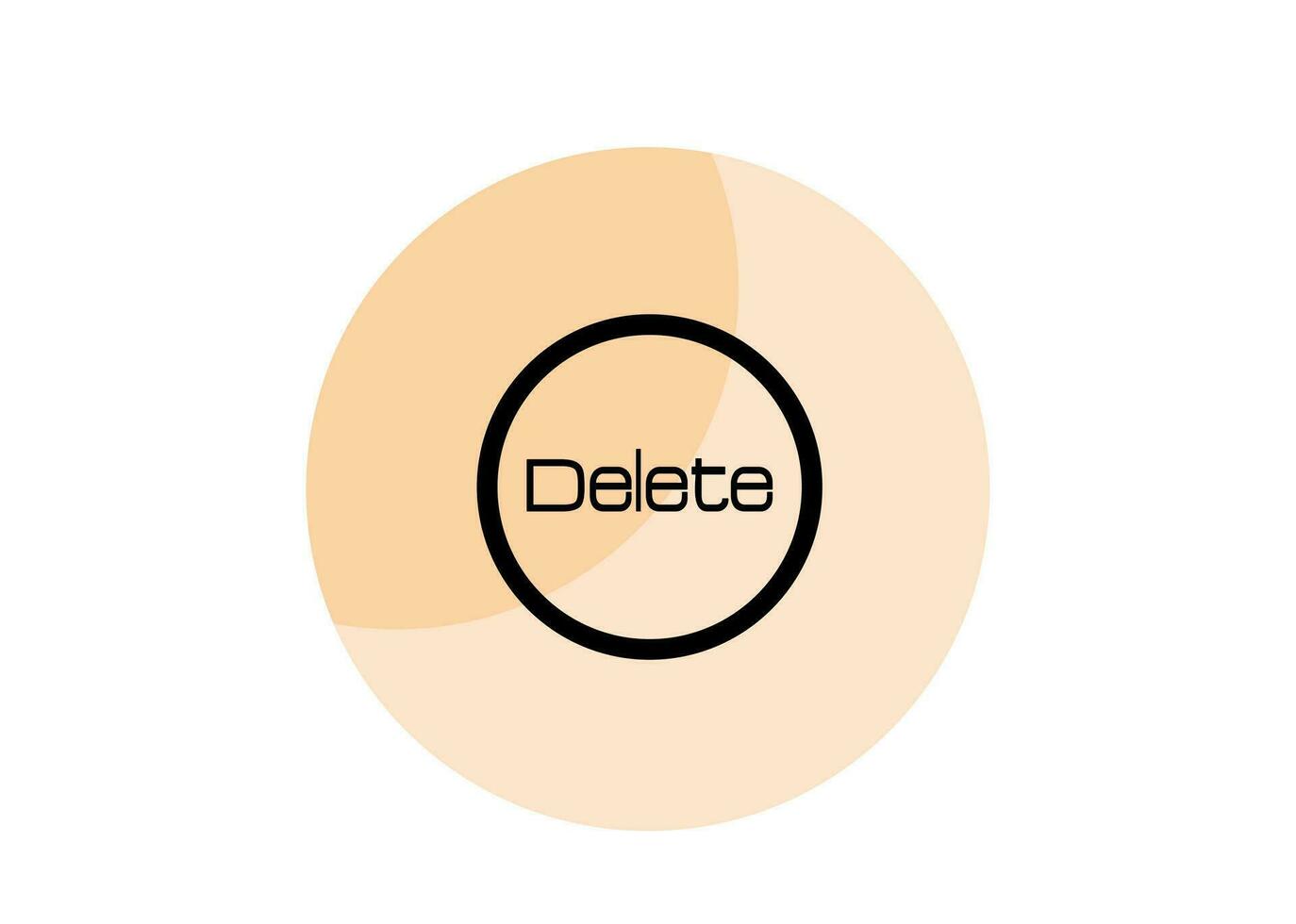 Delete