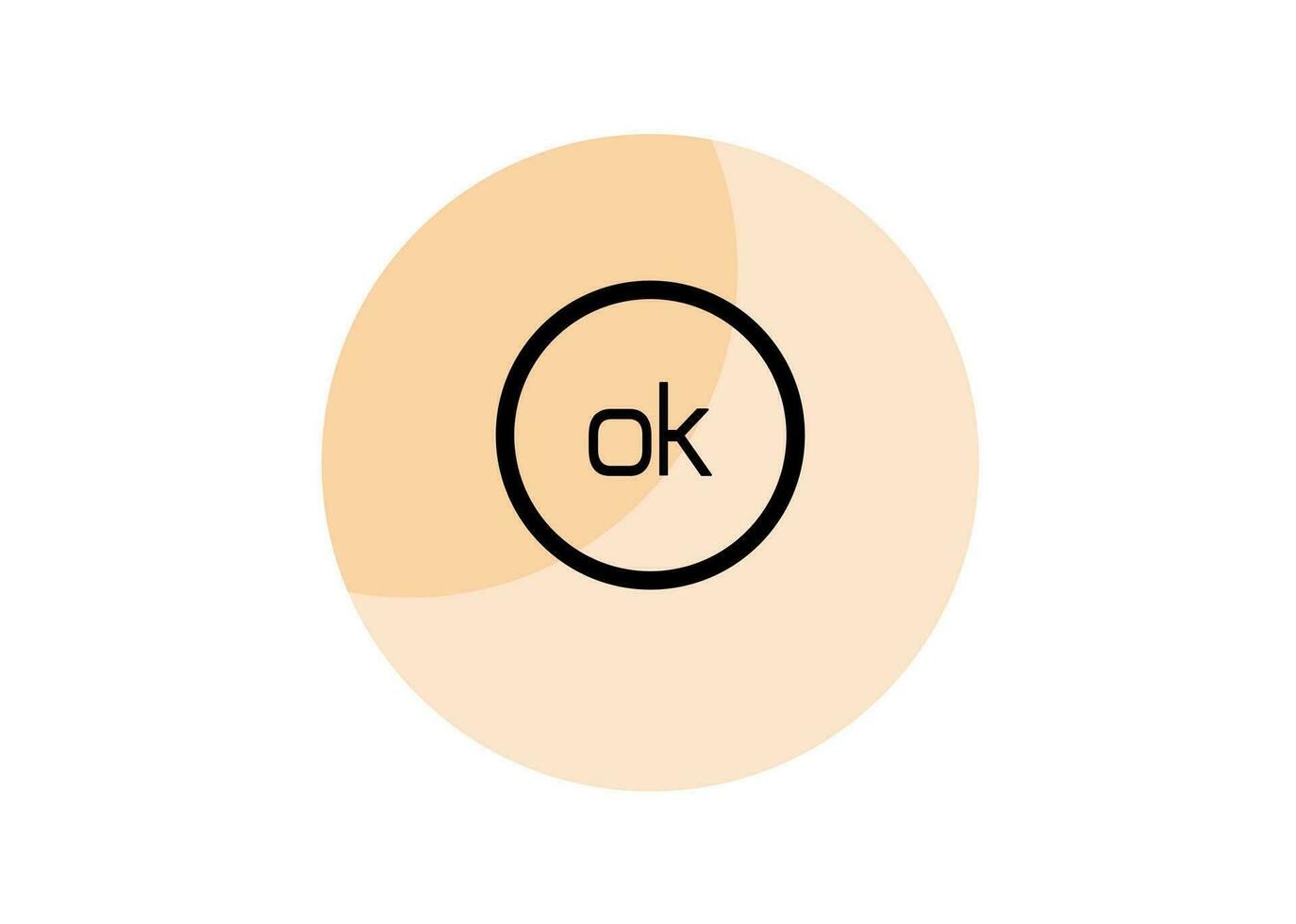 ok