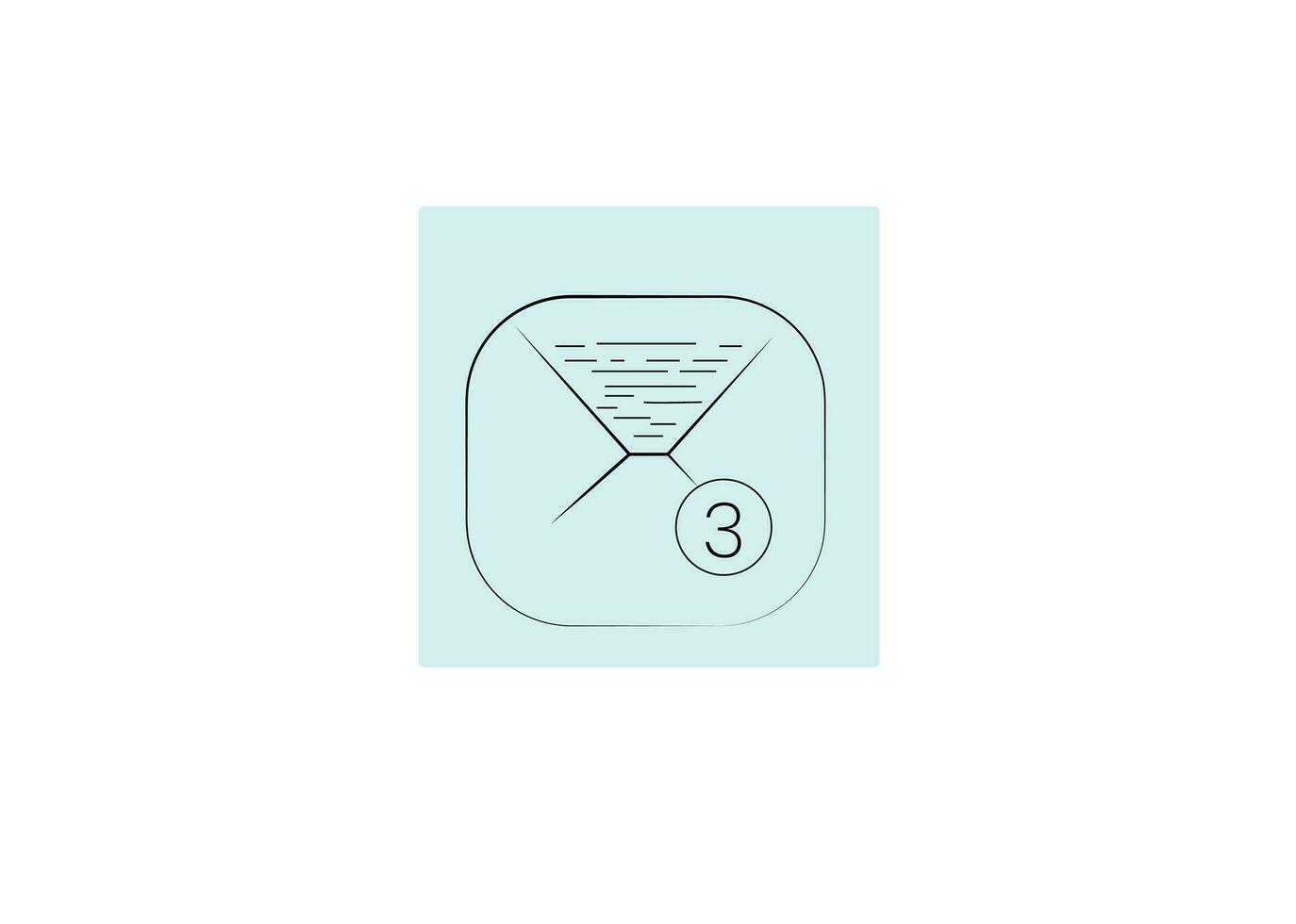 3