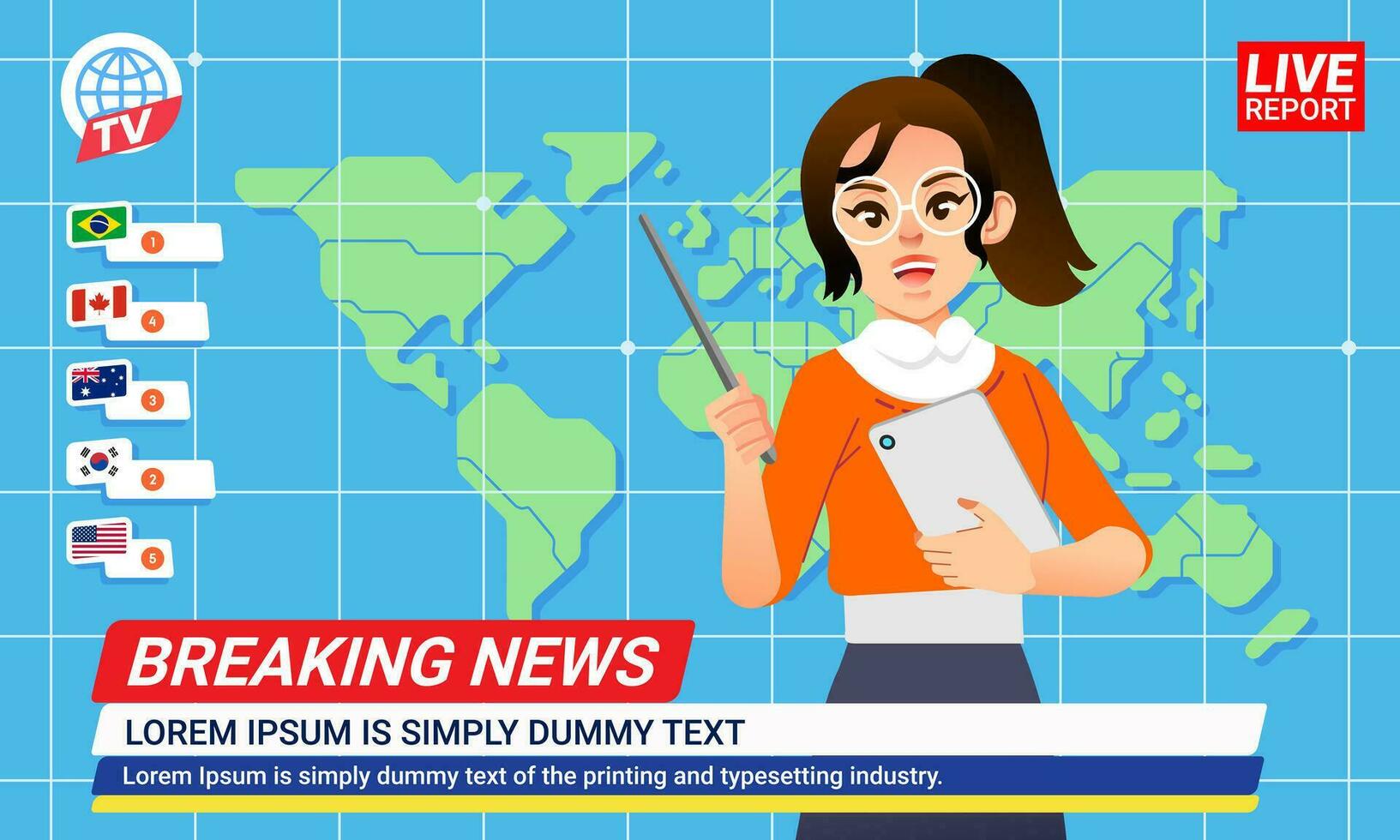 TV

LIVE REPORT

1
4
3
2
5

BREAKING NEWS

LOREM IPSUM IS SIMPLY DUMMY TEXT

Lorem Ipsum is simply dummy text of the printing and typesetting industry.