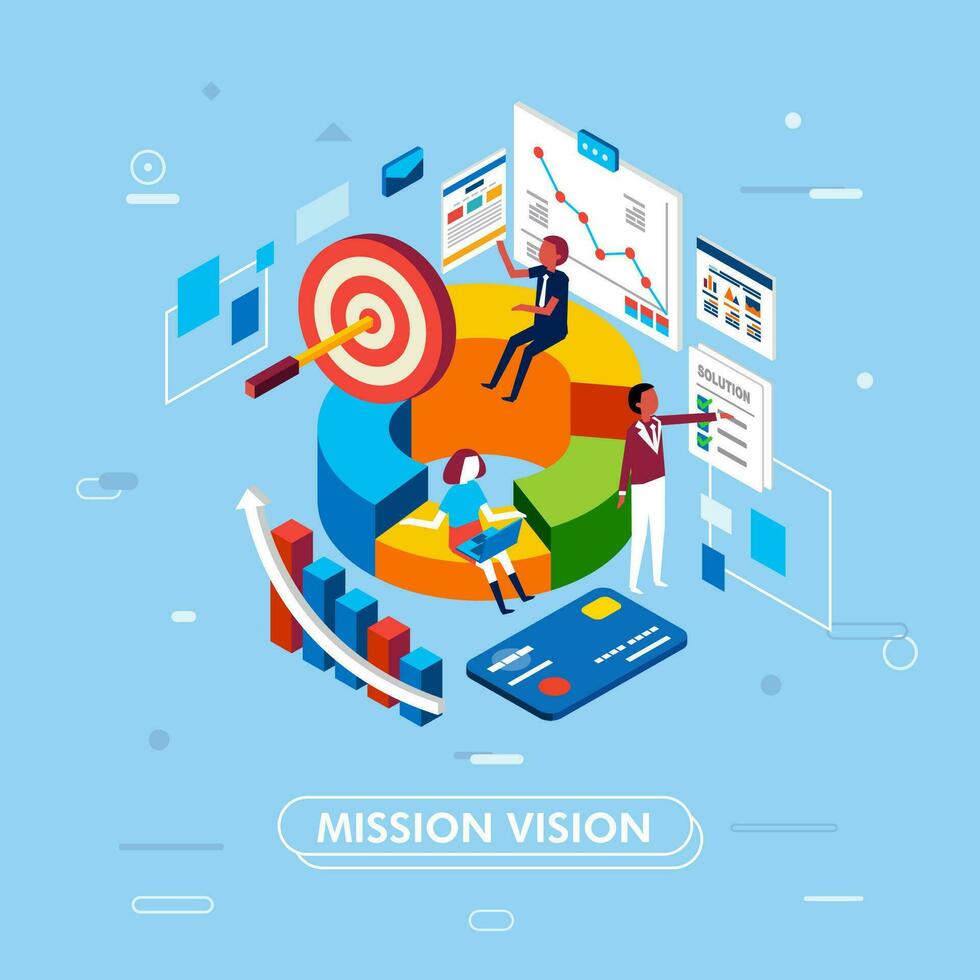 SOLUTION

MISSION VISION