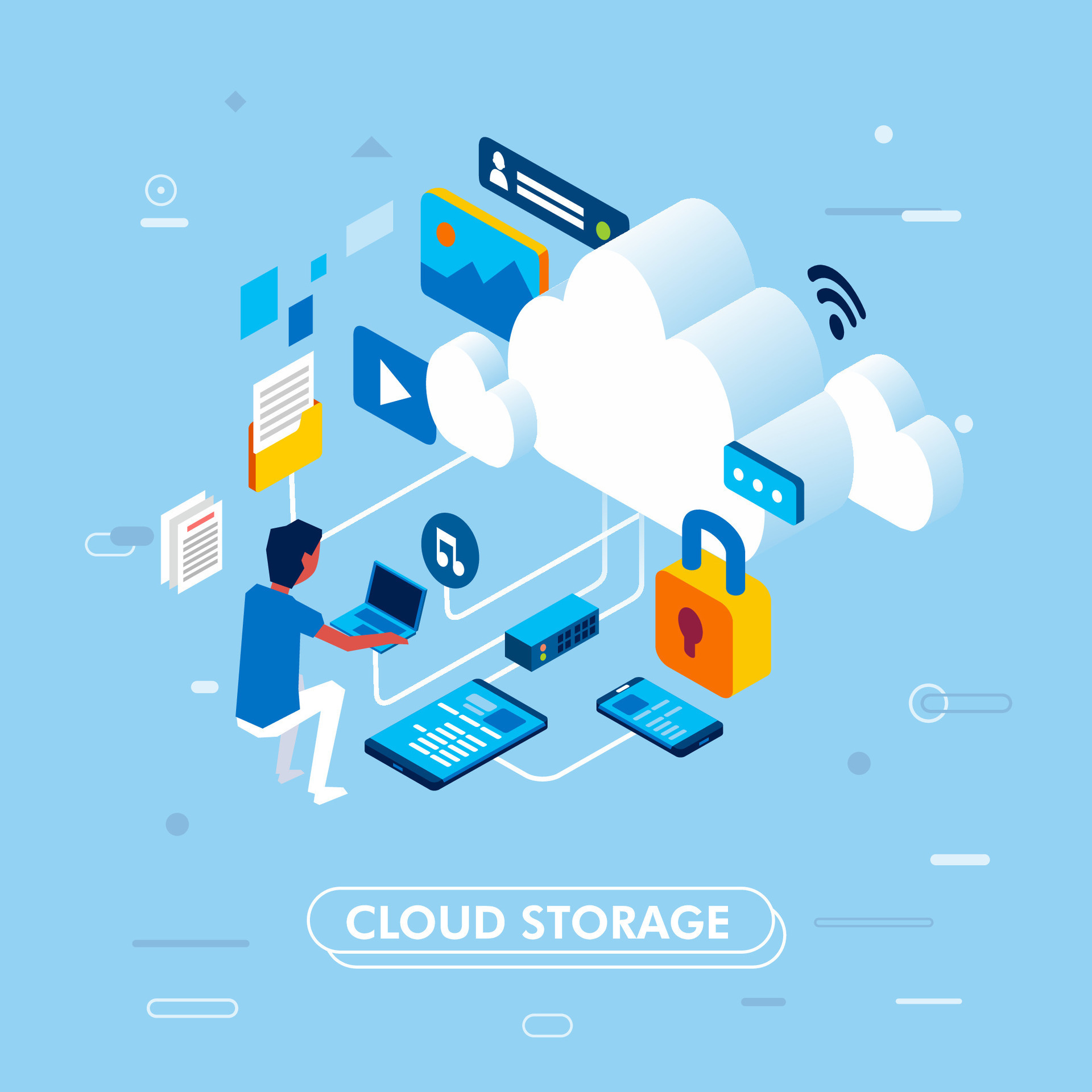 CLOUD STORAGE