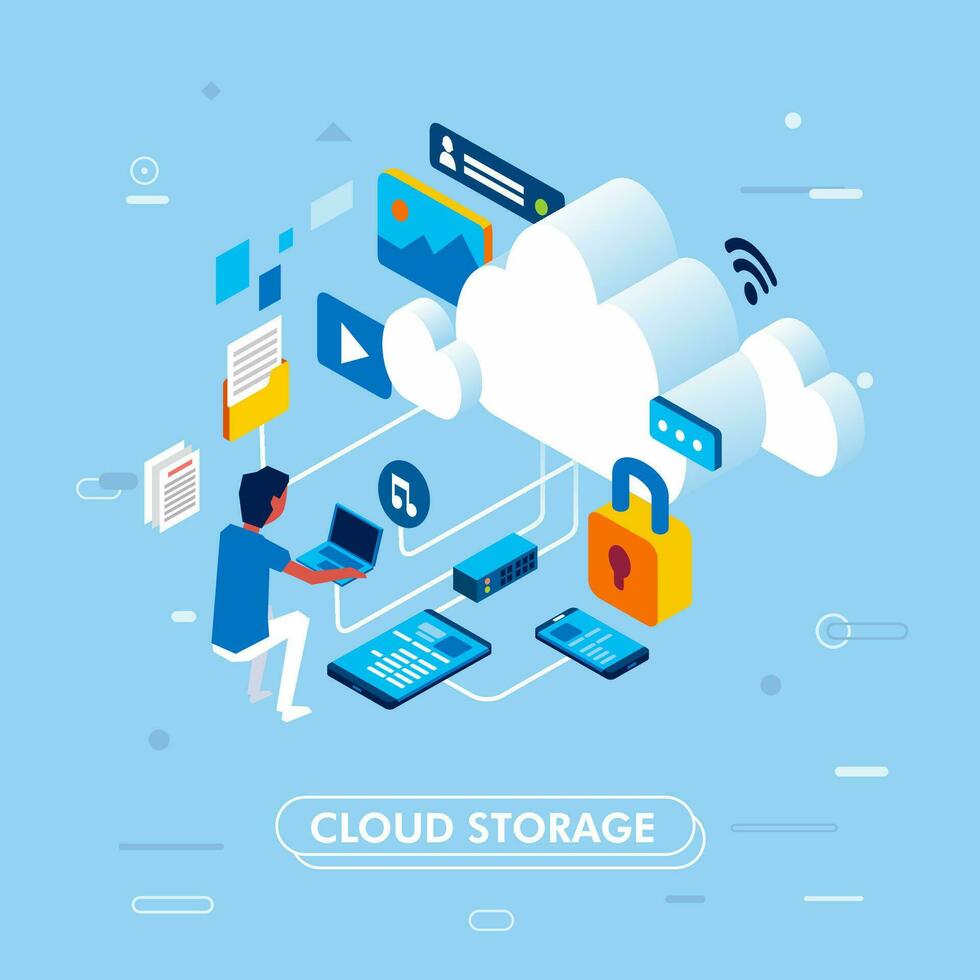 CLOUD STORAGE