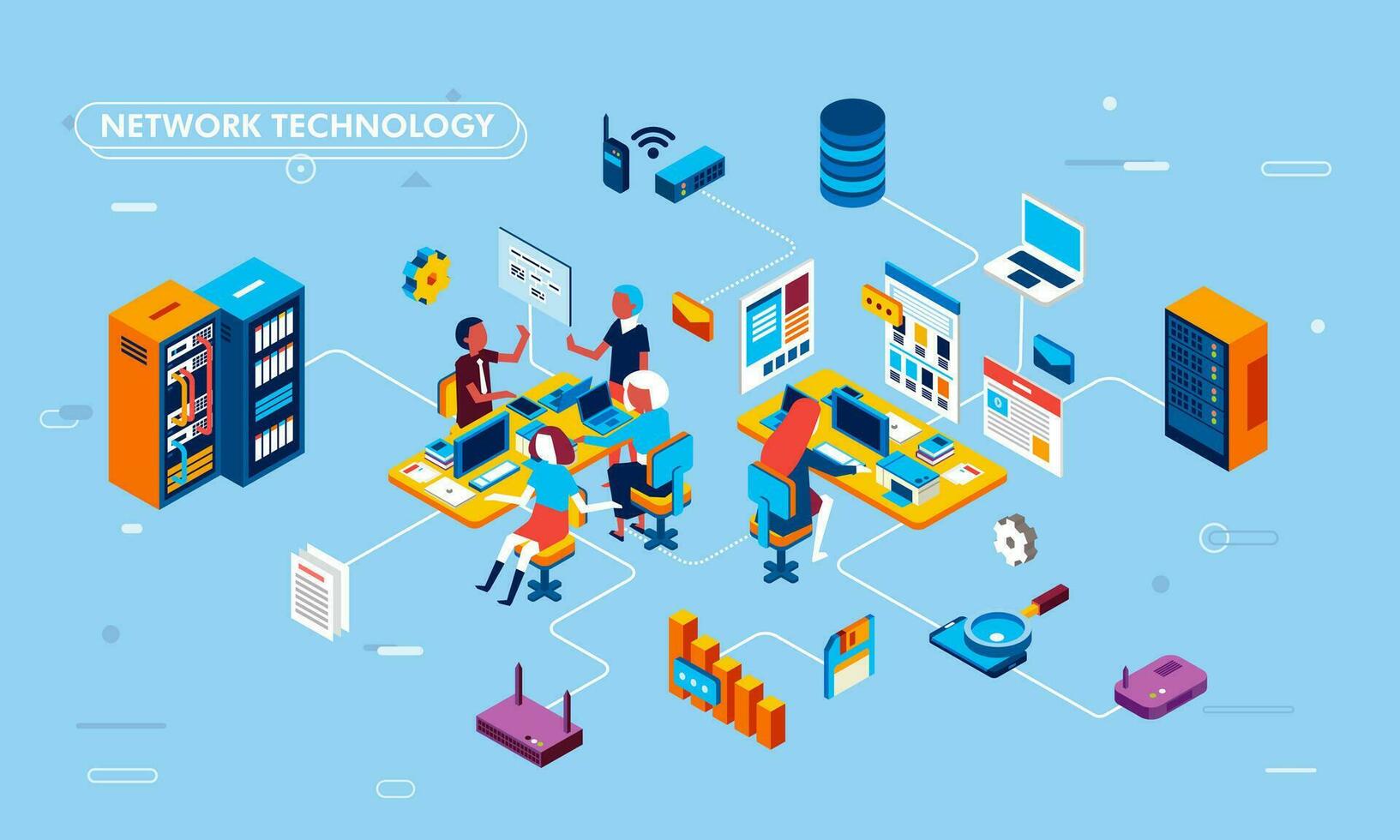 NETWORK TECHNOLOGY