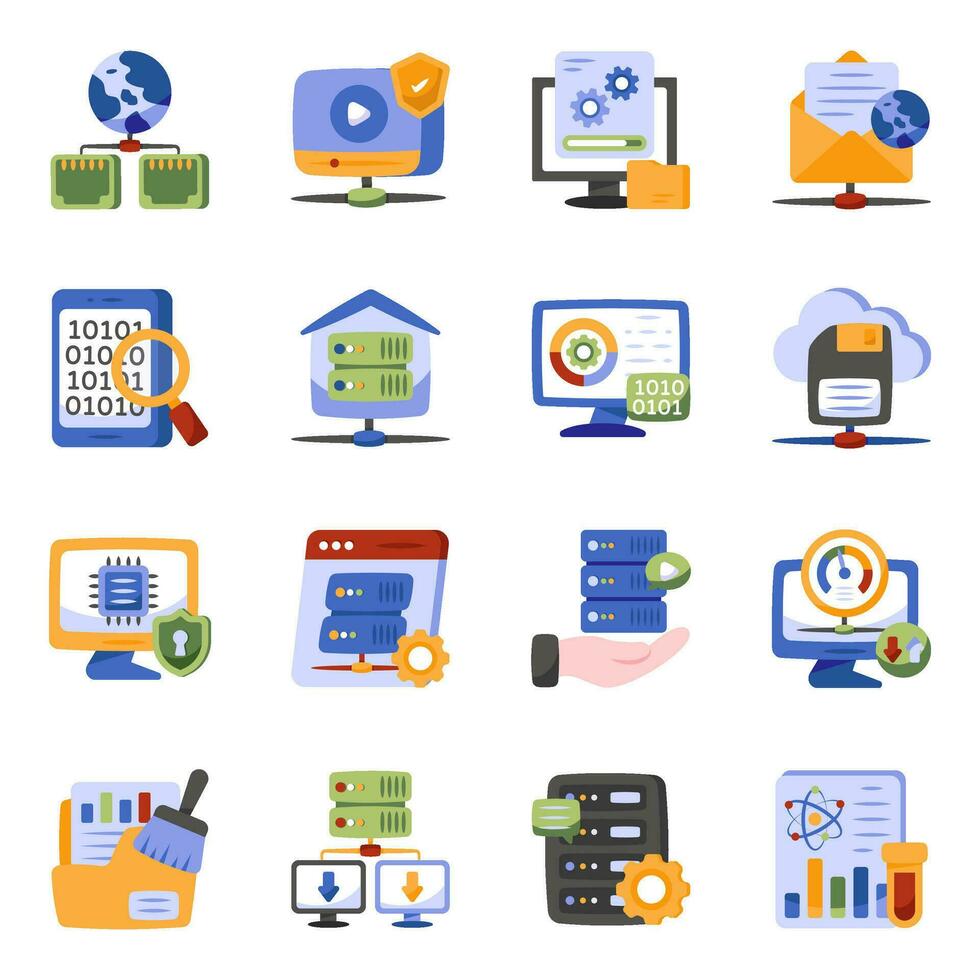 10101
01010
10101
01010

1010
0101