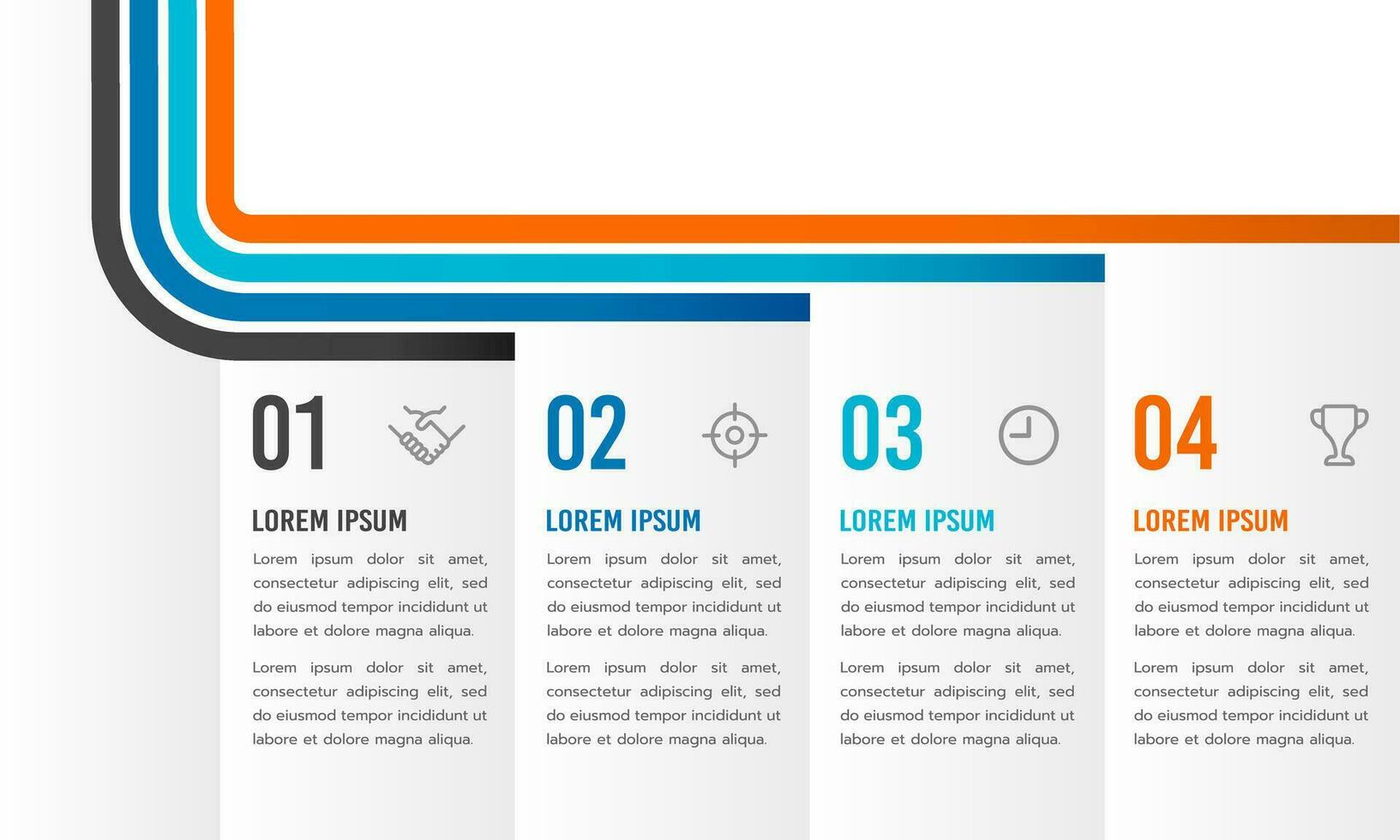 01

LOREM IPSUM

Lorem ipsum dolor sit amet, consectetur adipiscing elit, sed do eiusmod tempor incididunt ut labore et dolore magna aliqua.

Lorem ipsum dolor sit amet, consectetur adipiscing elit, sed do eiusmod tempor incididunt ut labore et dolore magna aliqua.

02

LOREM IPSUM

Lorem ipsum dolor sit amet, consectetur adipiscing elit, sed do eiusmod tempor incididunt ut labore et dolore magna aliqua.

Lorem ipsum dolor sit amet, consectetur adipiscing elit, sed do eiusmod tempor incididunt ut labore et dolore magna aliqua.

03

LOREM IPSUM

Lorem ipsum dolor sit amet, consectetur adipiscing elit, sed do eiusmod tempor incididunt ut labore et dolore magna aliqua.

Lorem ipsum dolor sit amet, consectetur adipiscing elit, sed do eiusmod tempor incididunt ut labore et dolore magna aliqua.

04

LOREM IPSUM

Lorem ipsum dolor sit amet, consectetur adipiscing elit, sed do eiusmod tempor incididunt ut labore et dolore magna aliqua.

Lorem ipsum dolor sit amet, consectetur adipiscing elit, sed do eiusmod tempor incididunt ut labore et dolore magna aliqua.