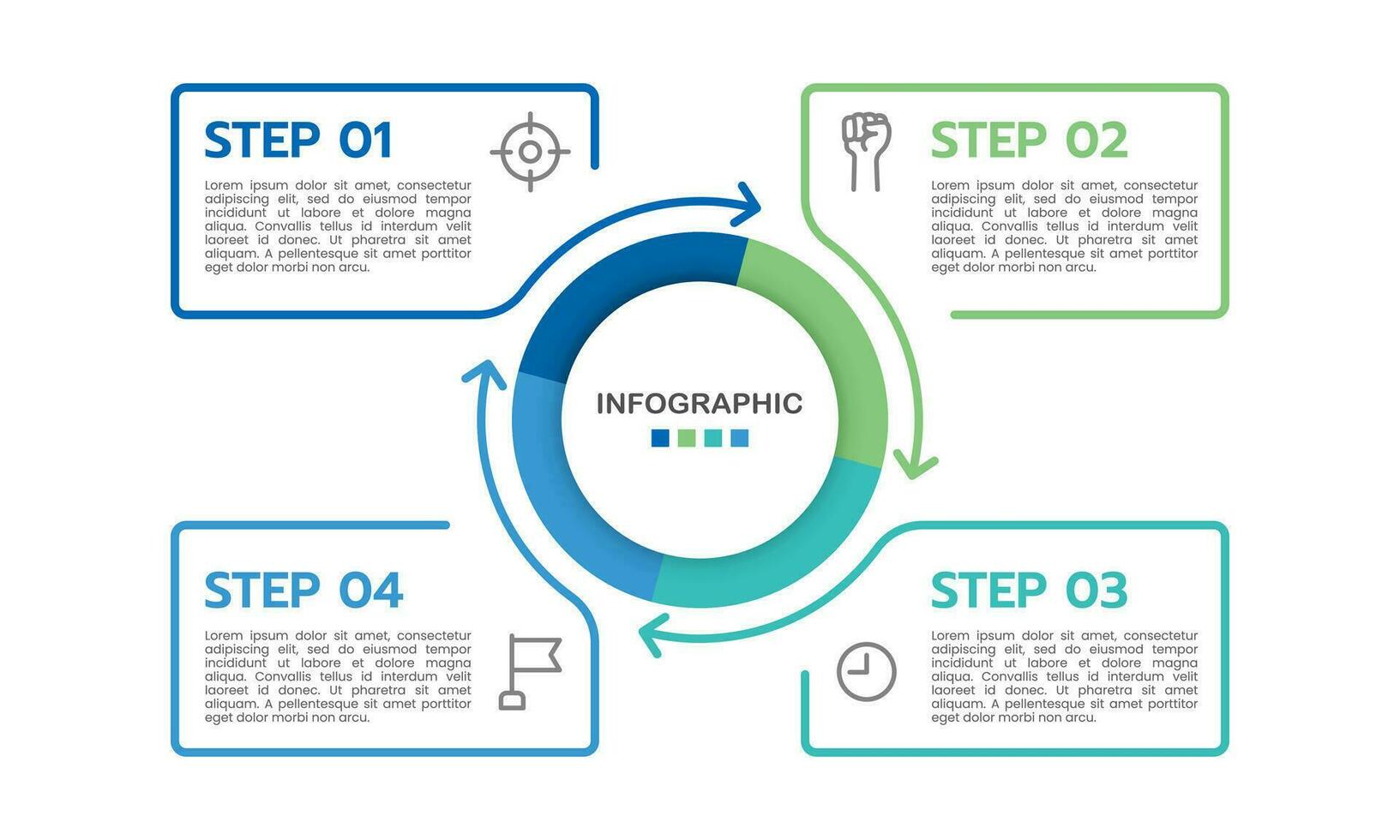 STEP 01

Lorem ipsum dolor sit amet, consectetur adipiscing elit, sed do eiusmod tempor incididunt ut labore et dolore magna aliqua. Convallis tellus id interdum velit laoreet id donec. Ut pharetra sit amet aliquam. A pellentesque sit amet porttitor eget dolor morbi non arcu.

STEP 02

Lorem ipsum dolor sit amet, consectetur adipiscing elit, sed do eiusmod tempor incididunt ut labore et dolore magna aliqua. Convallis tellus id interdum velit laoreet id donec. Ut pharetra sit amet aliquam. A pellentesque sit amet porttitor eget dolor morbi non arcu.

INFOGRAPHIC

STEP 04

Lorem ipsum dolor sit amet, consectetur adipiscing elit, sed do eiusmod tempor incididunt ut labore et dolore magna aliqua. Convallis tellus id interdum velit laoreet id donec. Ut pharetra sit amet aliquam. A pellentesque sit amet porttitor eget dolor morbi non arcu.

STEP 03

Lorem ipsum dolor sit amet, consectetur adipiscing elit, sed do eiusmod tempor incididunt ut labore et dolore magna aliqua. Convallis tellus id interdum velit laoreet id donec. Ut pharetra sit amet aliquam. A pellentesque sit amet porttitor eget dolor morbi non arcu.