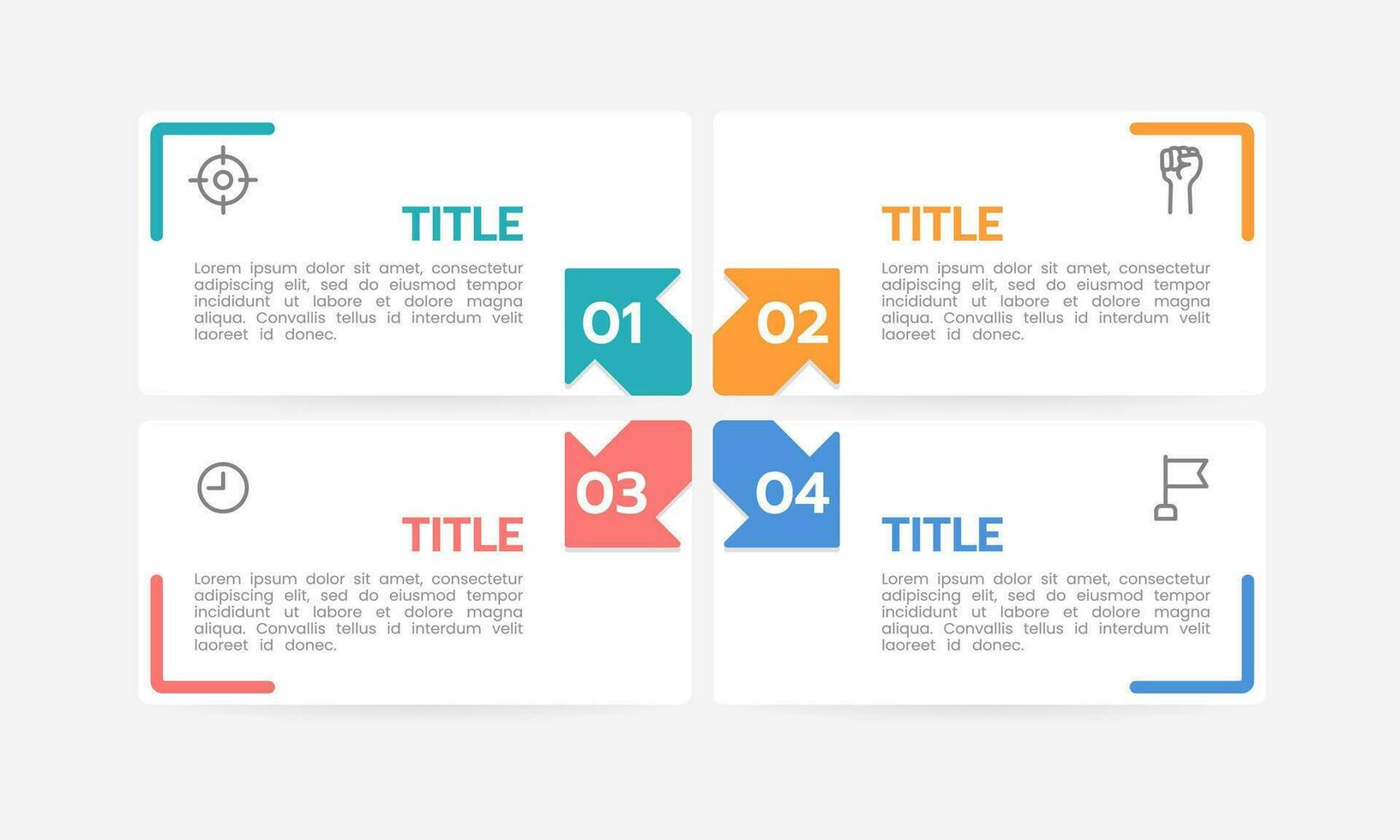 TITLE

Lorem ipsum dolor sit amet, consectetur adipiscing elit, sed do eiusmod tempor incididunt ut labore et dolore magna aliqua. Convallis tellus id interdum velit laoreet id donec.

01

02

TITLE

Lorem ipsum dolor sit amet, consectetur adipiscing elit, sed do eiusmod tempor incididunt ut labore et dolore magna aliqua. Convallis tellus id interdum velit laoreet id donec.

03

TITLE

Lorem ipsum dolor sit amet, consectetur adipiscing elit, sed do eiusmod tempor incididunt ut labore et dolore magna aliqua. Convallis tellus id interdum velit laoreet id donec.

04

TITLE

Lorem ipsum dolor sit amet, consectetur adipiscing elit, sed do eiusmod tempor incididunt ut labore et dolore magna aliqua. Convallis tellus id interdum velit laoreet id donec.