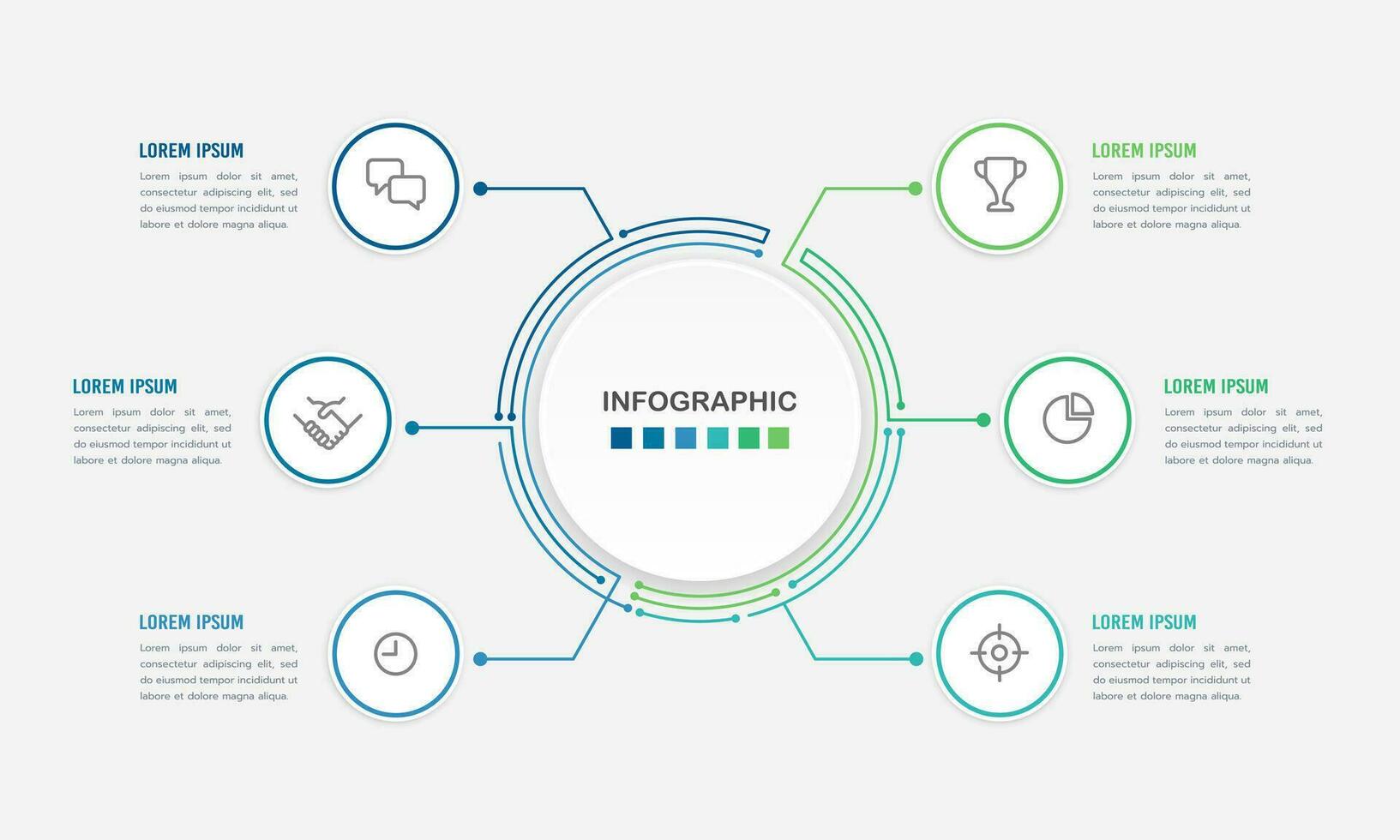 LOREM IPSUM
Lorem ipsum dolor sit amet, consectetur adipiscing elit, sed do eiusmod tempor incididunt ut labore et dolore magna aliqua.

LOREM IPSUM
Lorem ipsum dolor sit amet, consectetur adipiscing elit, sed do eiusmod tempor incididunt ut labore et dolore magna aliqua.

LOREM IPSUM
Lorem ipsum dolor sit amet, consectetur adipiscing elit, sed do eiusmod tempor incididunt ut labore et dolore magna aliqua.

INFOGRAPHIC

LOREM IPSUM
Lorem ipsum dolor sit amet, consectetur adipiscing elit, sed do eiusmod tempor incididunt ut labore et dolore magna aliqua.

LOREM IPSUM
Lorem ipsum dolor sit amet, consectetur adipiscing elit, sed do eiusmod tempor incididunt ut labore et dolore magna aliqua.

LOREM IPSUM
Lorem ipsum dolor sit amet, consectetur adipiscing elit, sed do eiusmod tempor incididunt ut labore et dolore magna aliqua.