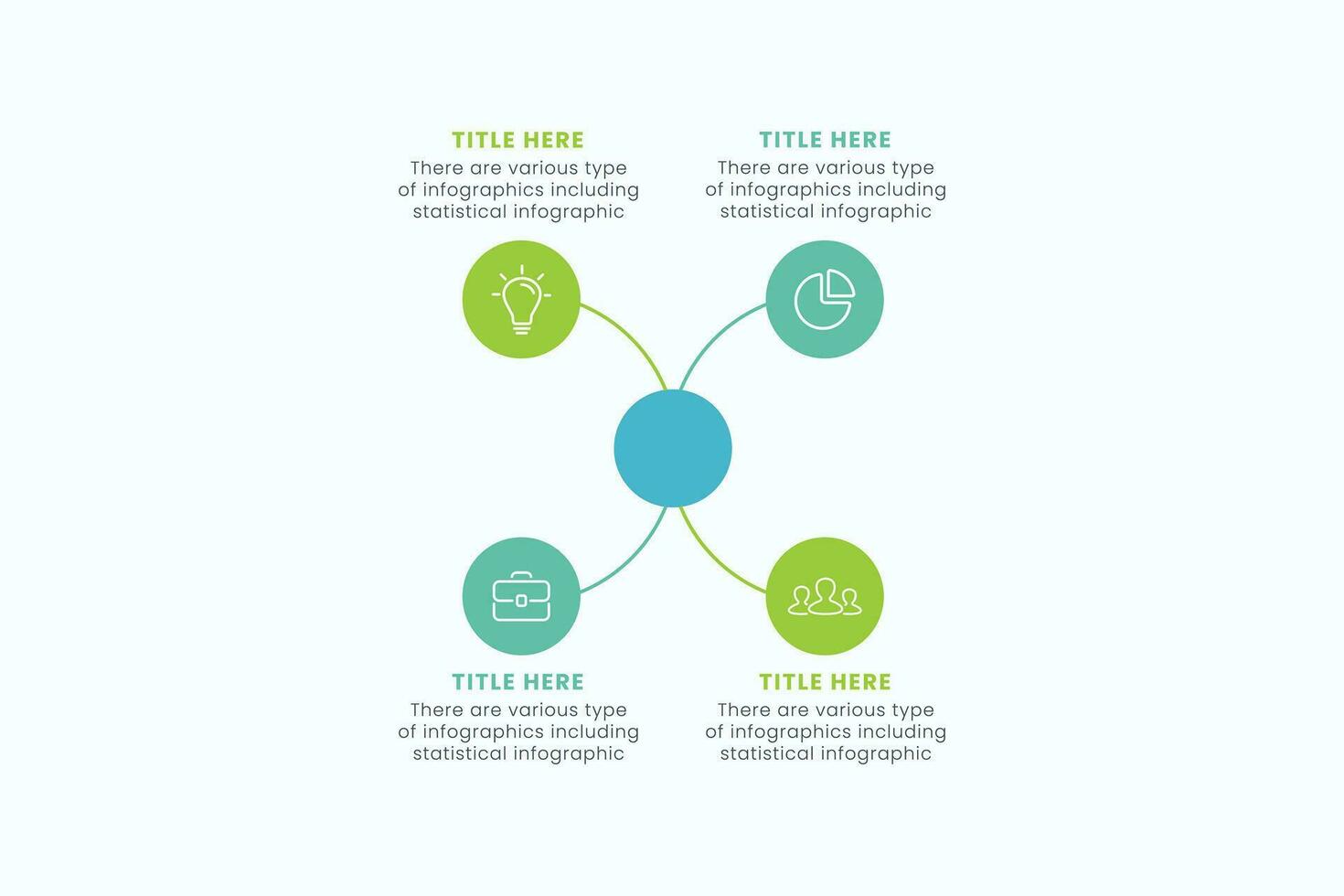 TITLE HERE
There are various type of infographics including statistical infographic

TITLE HERE
There are various type of infographics including statistical infographic

TITLE HERE
There are various type of infographics including statistical infographic

TITLE HERE
There are various type of infographics including statistical infographic