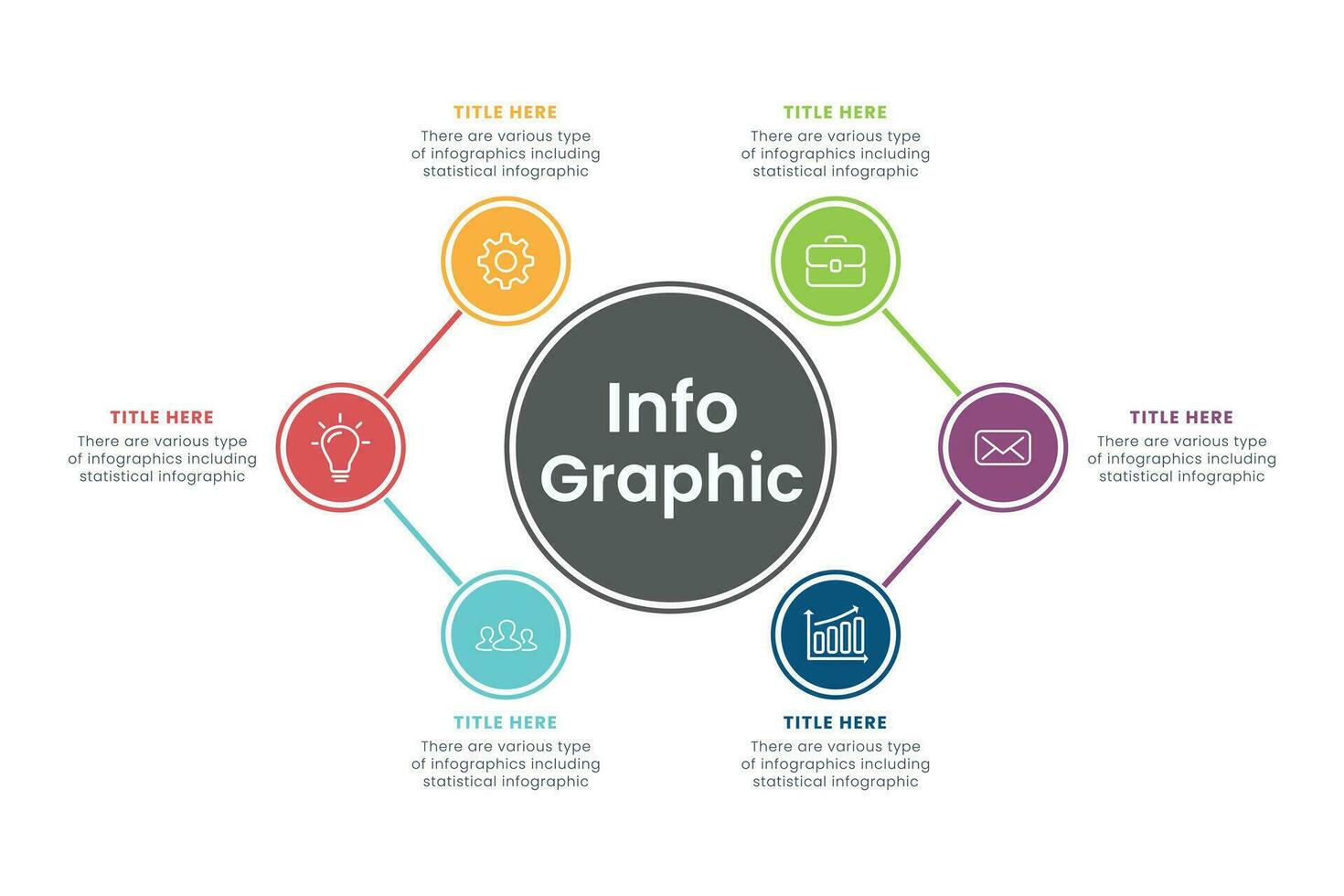 TITLE HERE
There are various type of infographics including statistical infographic

TITLE HERE
There are various type of infographics including statistical infographic

TITLE HERE
There are various type of infographics including statistical infographic

Info Graphic

TITLE HERE
There are various type of infographics including statistical infographic

TITLE HERE
There are various type of infographics including statistical infographic

TITLE HERE
There are various type of infographics including statistical infographic