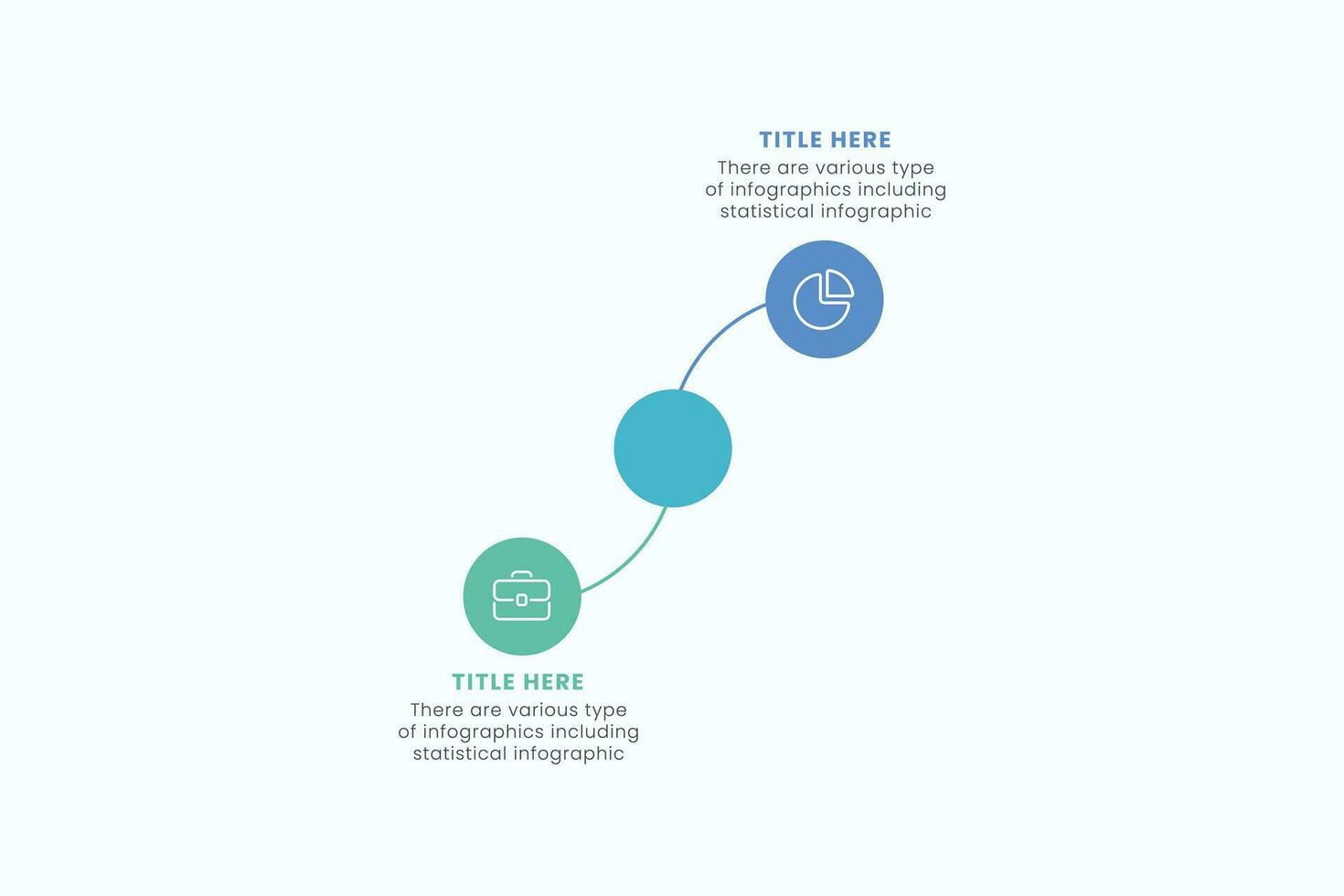 TITLE HERE
There are various type of infographics including statistical infographic

TITLE HERE
There are various type of infographics including statistical infographic