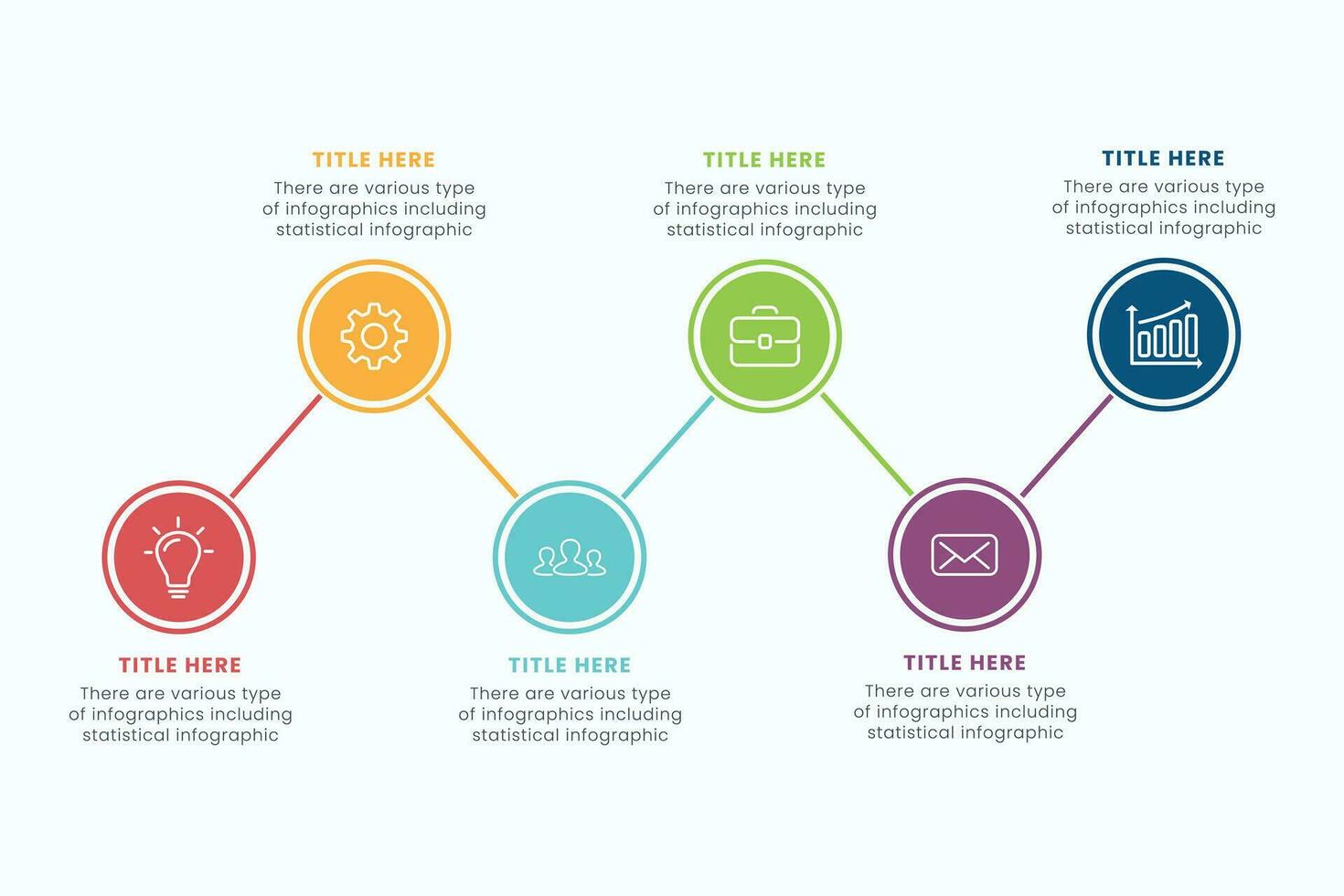 TITLE HERE
There are various type of infographics including statistical infographic

TITLE HERE
There are various type of infographics including statistical infographic

TITLE HERE
There are various type of infographics including statistical infographic

TITLE HERE
There are various type of infographics including statistical infographic

TITLE HERE
There are various type of infographics including statistical infographic

TITLE HERE
There are various type of infographics including statistical infographic